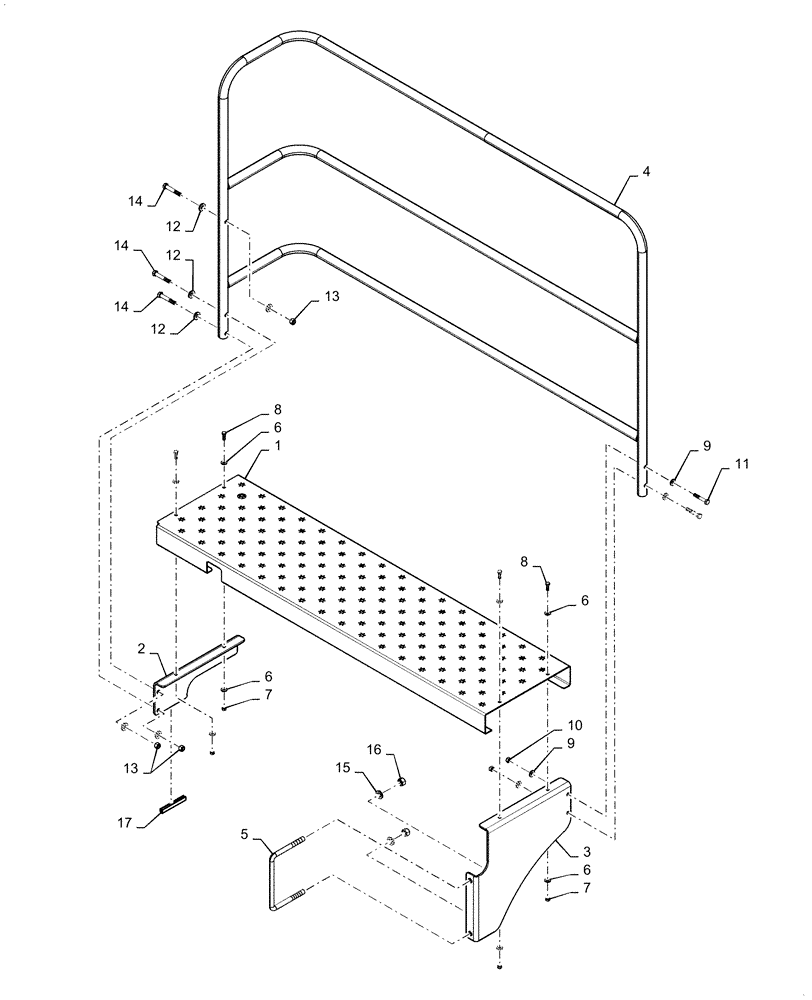 4
14
12
14
12
14
12
13
8
6
1
9
11
8
6
2
6
7
13
10
9
16
15
17
5
3
6
7