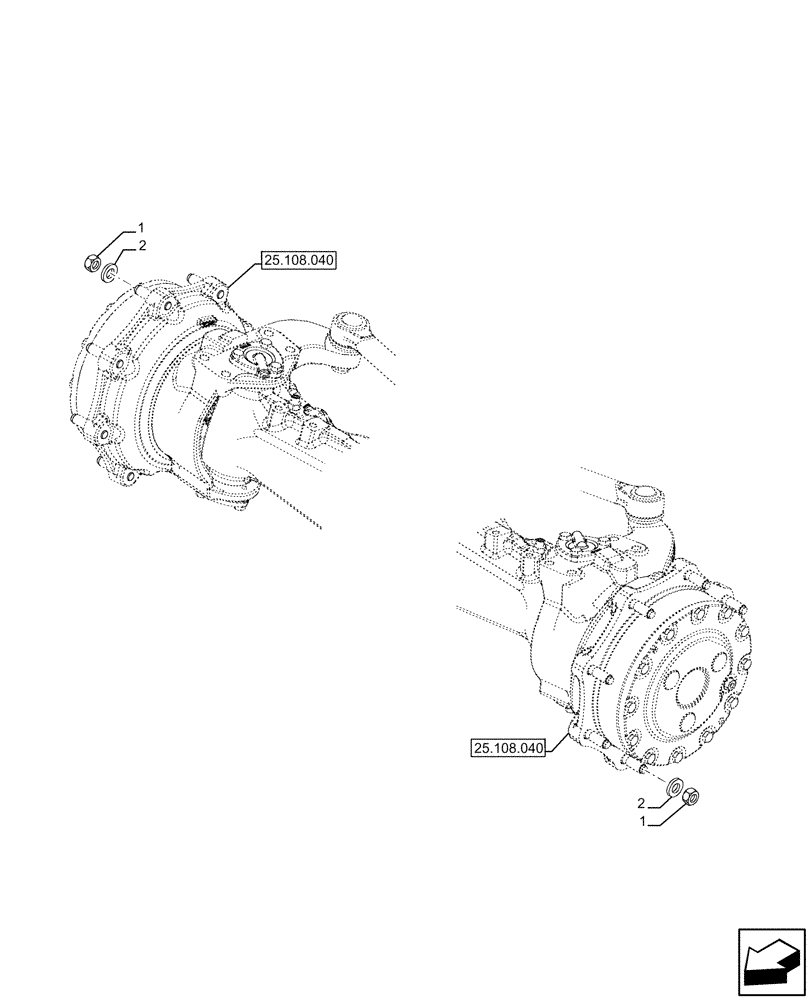 1
2
25.108.040
25.108.040
2
1