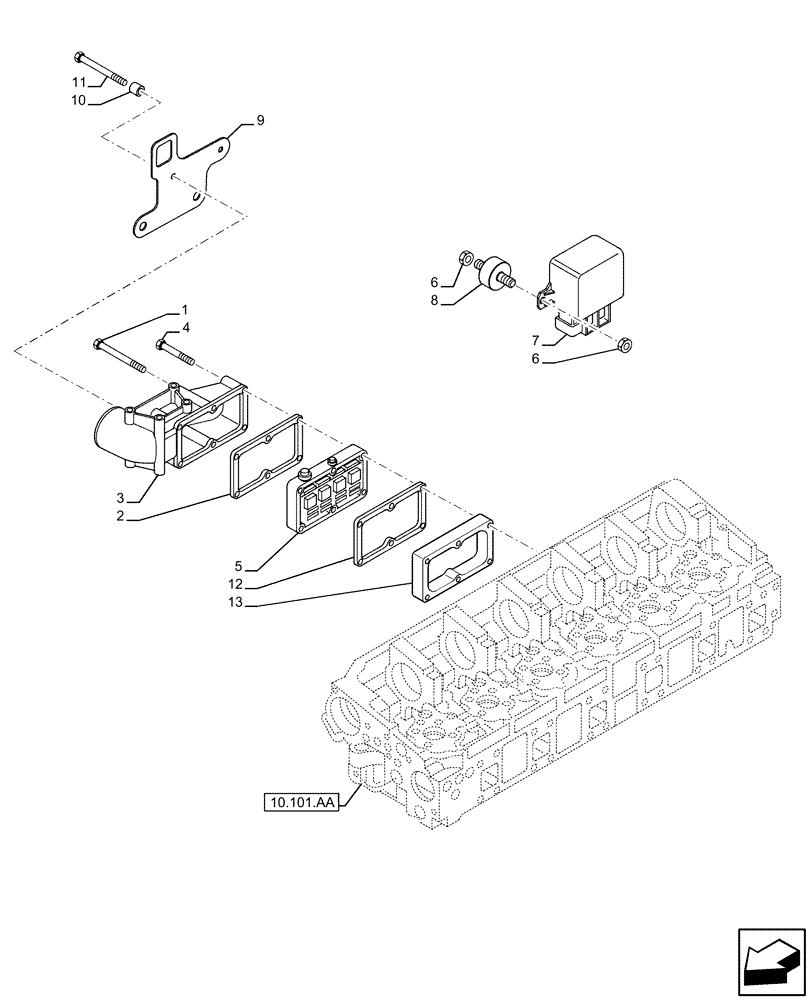 11
10
9
6
8
7
6
1
4
3
2
5
12
13
10.101.AA