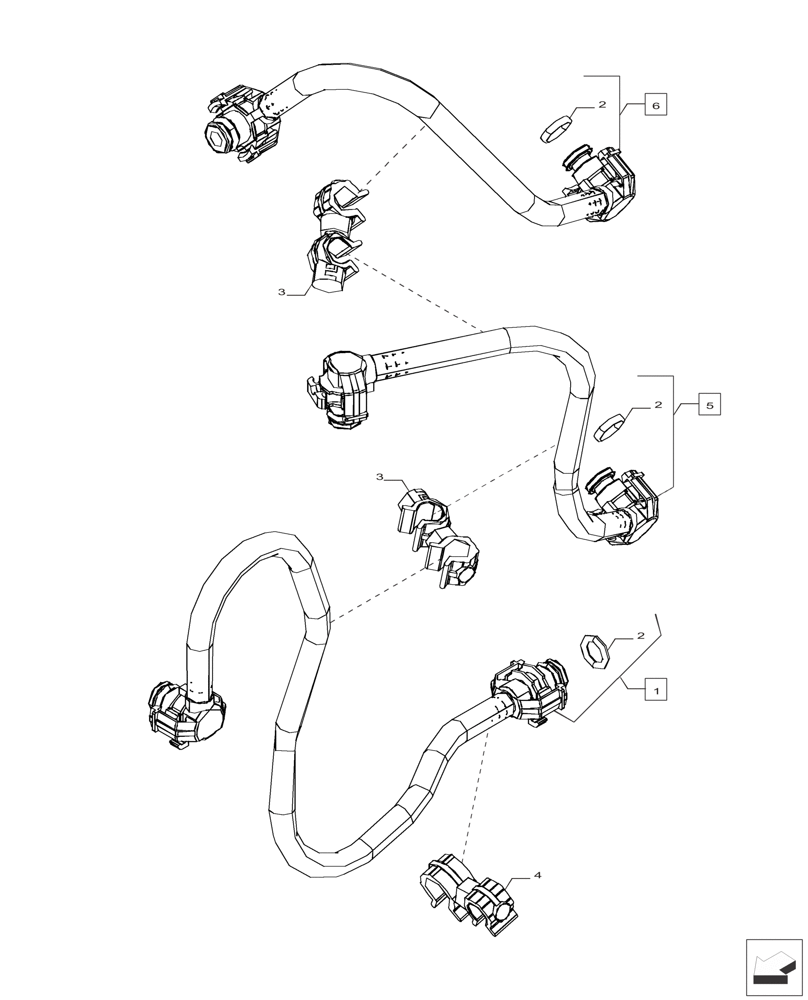 2
6
3
2
5
3
2
1
4