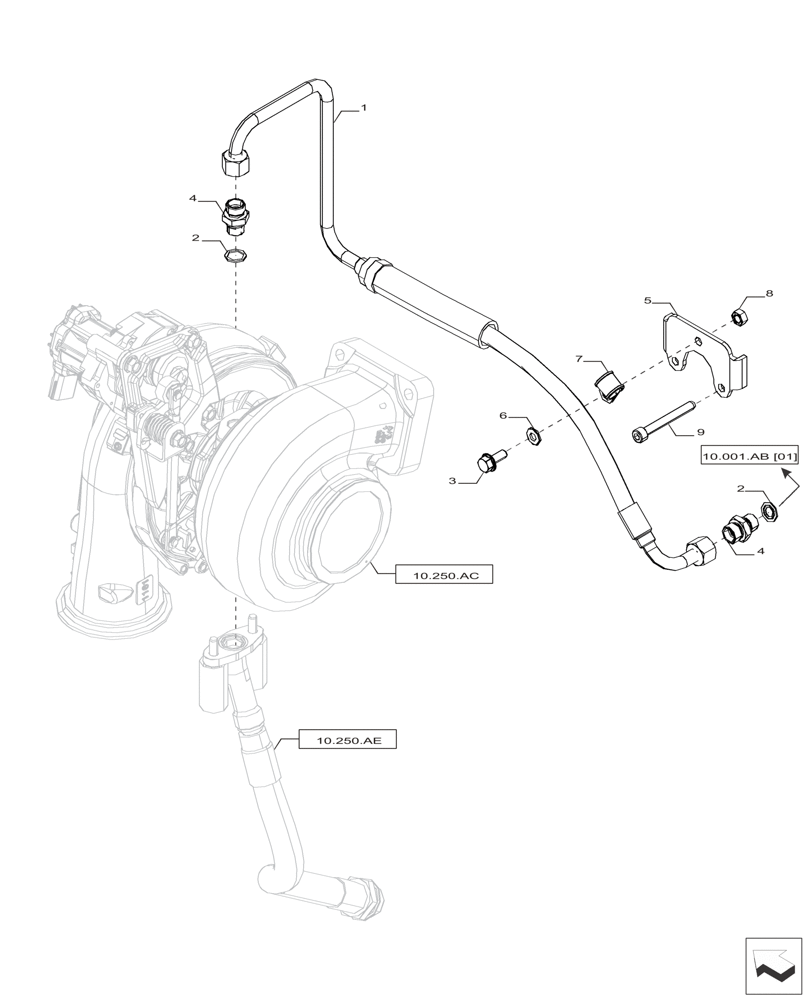 1
4
2
5
8
7
6
9
3
10.001.AB [01]
2
4
10.250.AC
10.250.AE