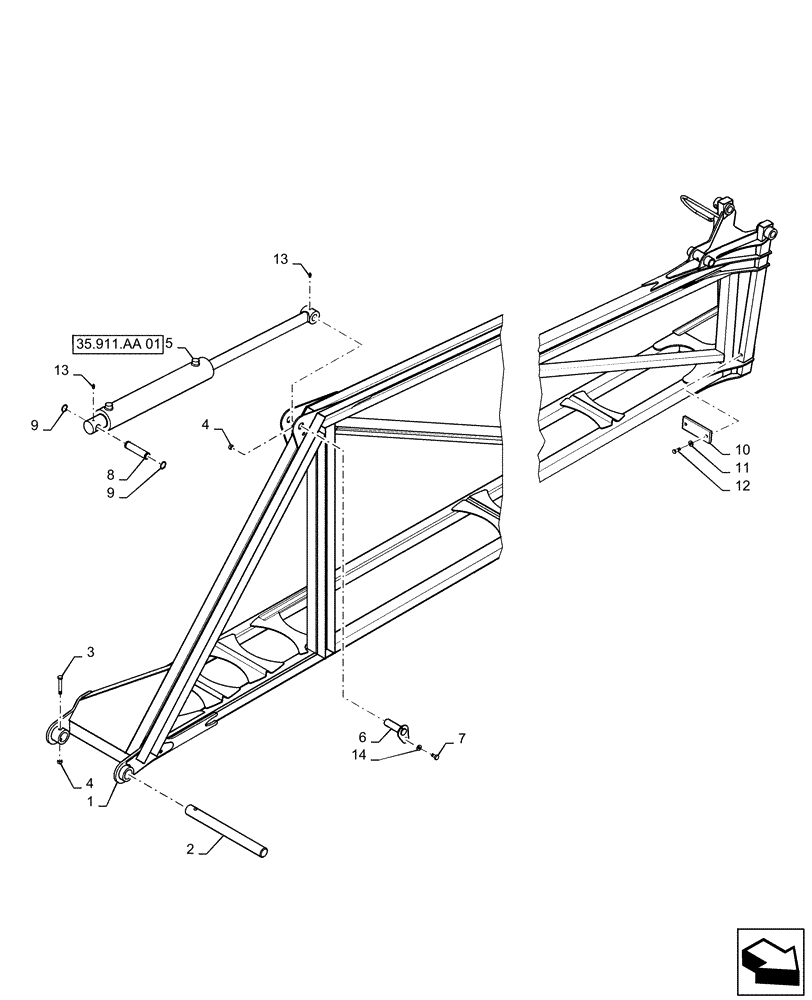 13
35.911.AA 01 5
13
9
4
8
9
10
11
12
3
6
7
14
4
1
2