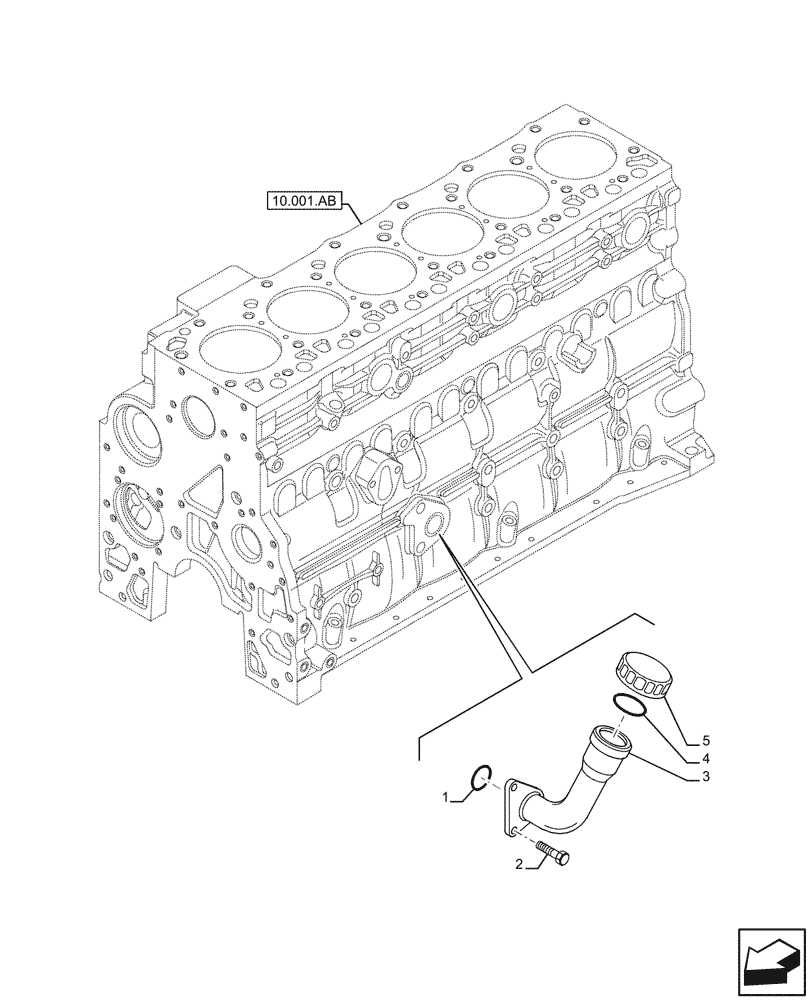 10.001.AB

5
4
3
1
2