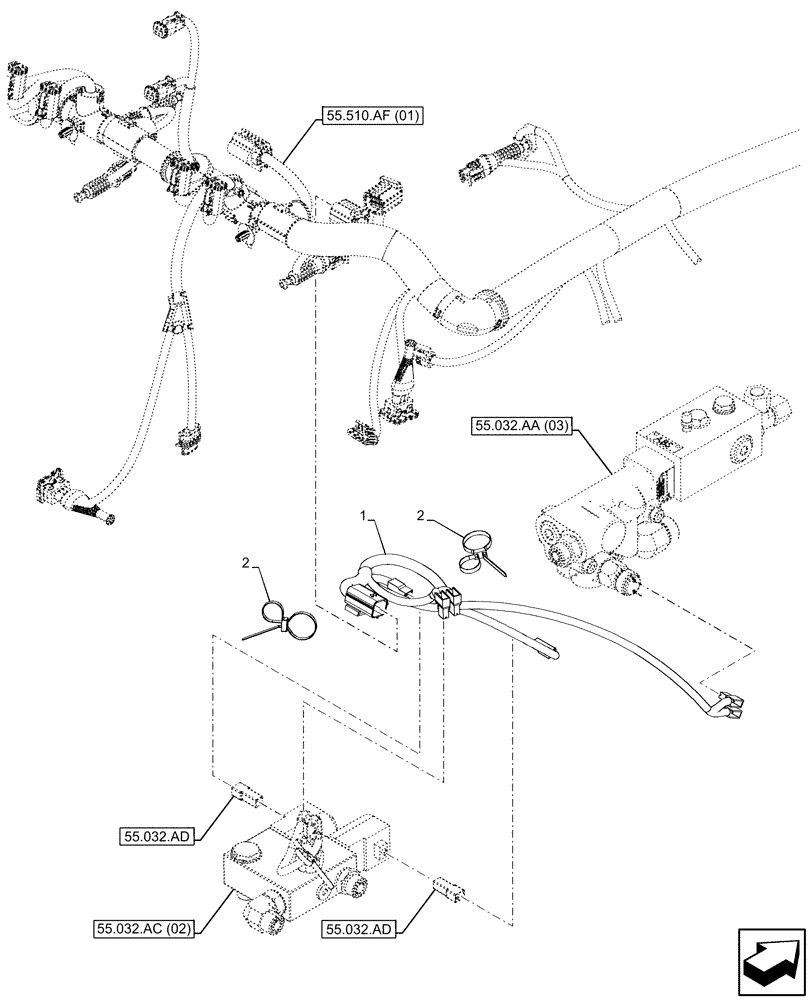 55.510.AF (01)

55.032.AA (03)

1

2

2

55.032.AD

55.032.AC (02)

55.032.AD