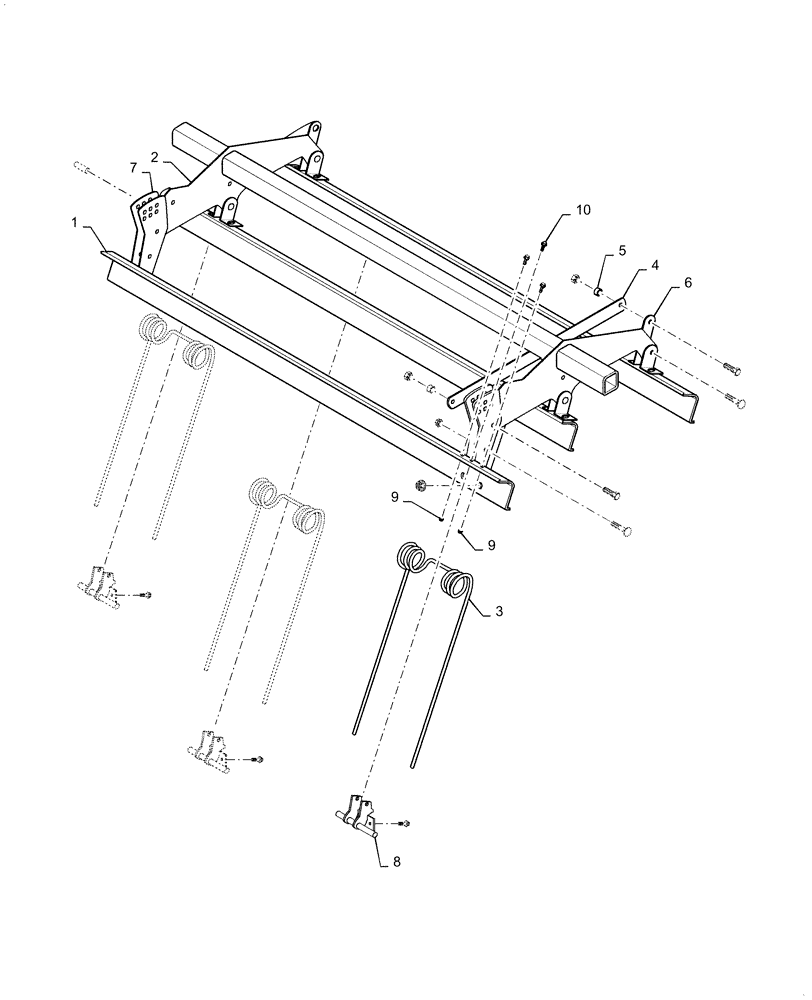 7
2
1
10
5
4
6
9
9
3
8