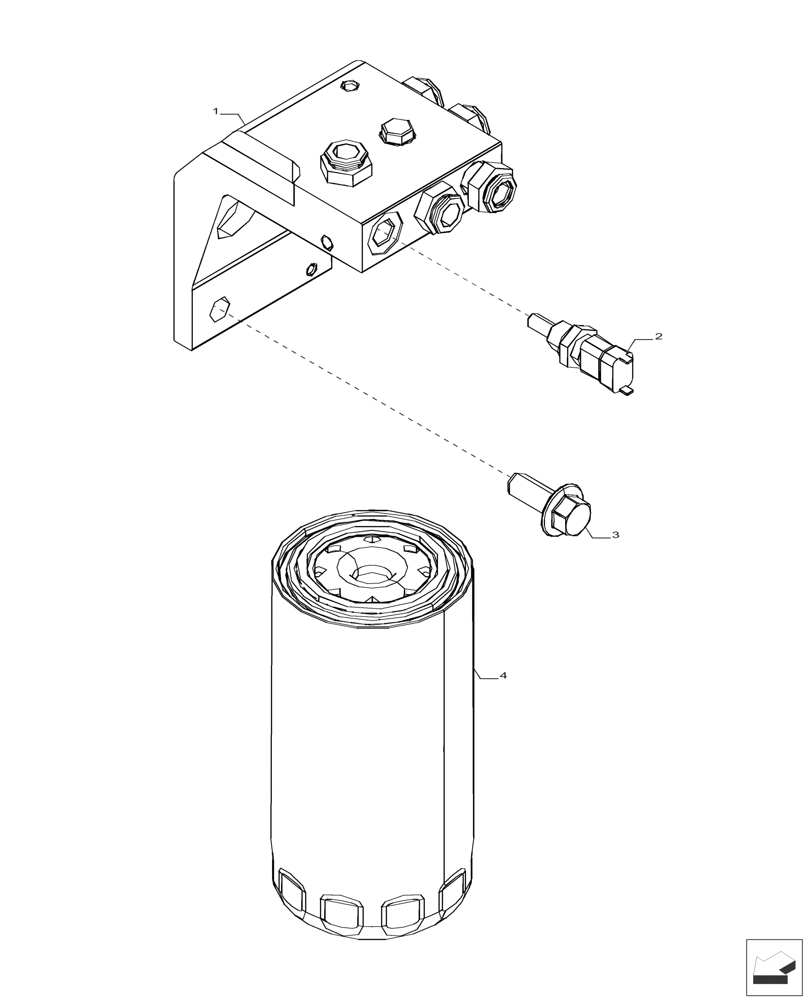 1
2
3
4