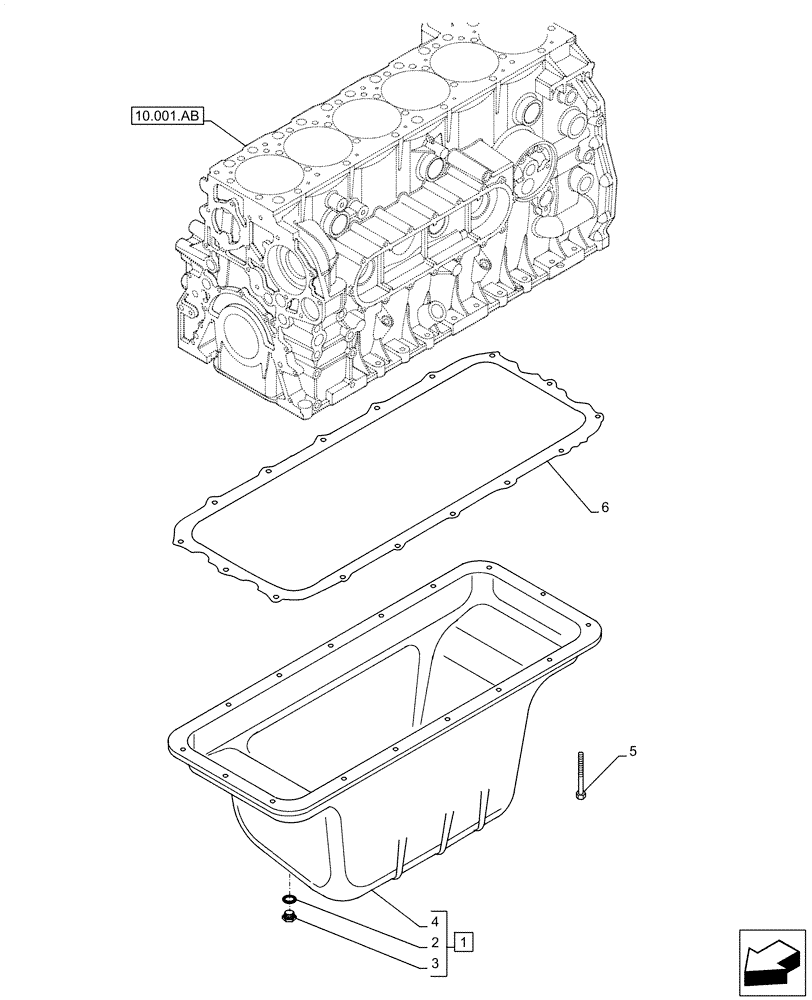 10.001.AB

6

5

4

2

1

3