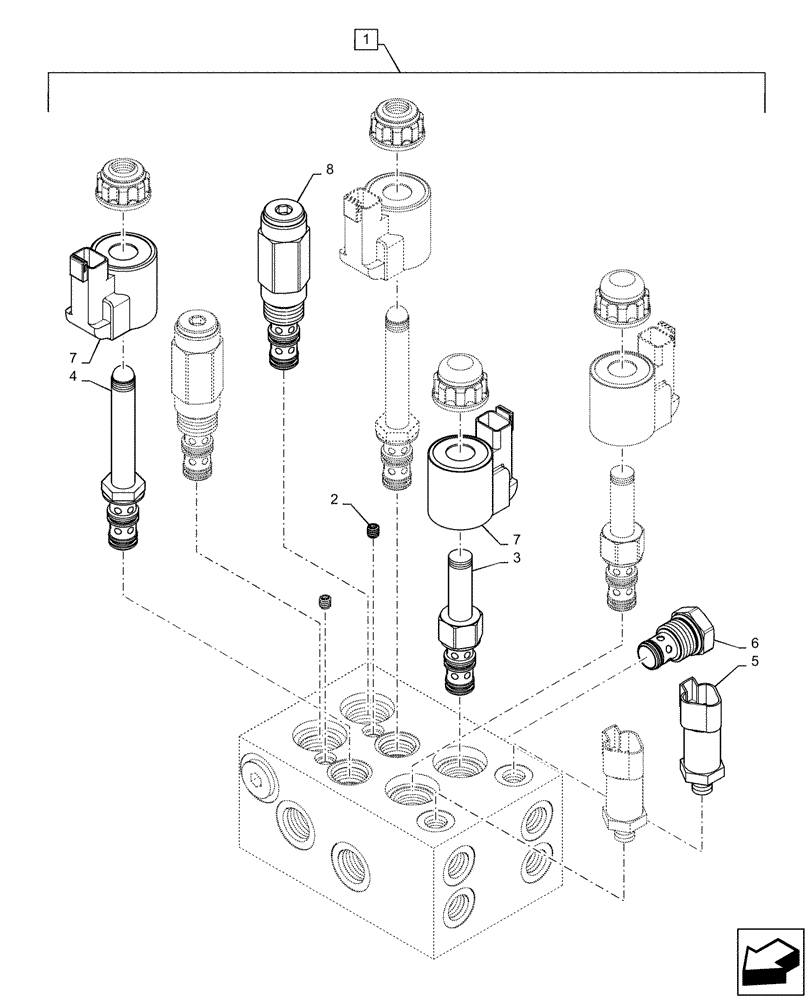 1
8
7
4
2
7
3
6
5