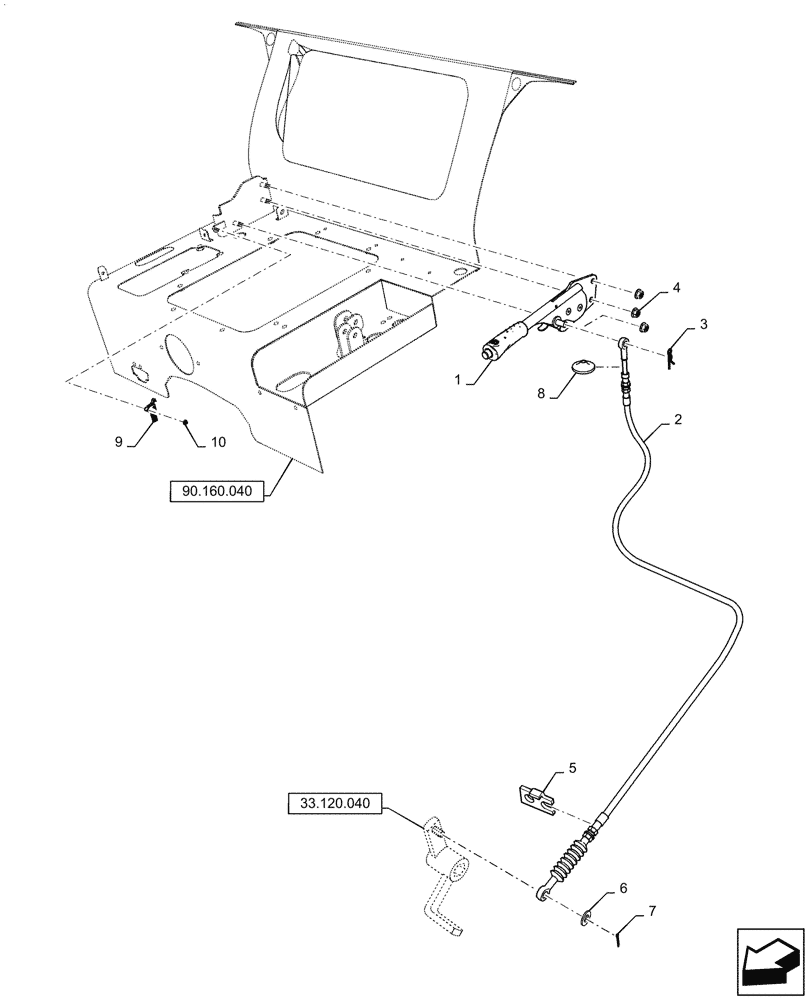 4
3
1
8
2
9
10
90.160.040
5
33.120.040
6
7