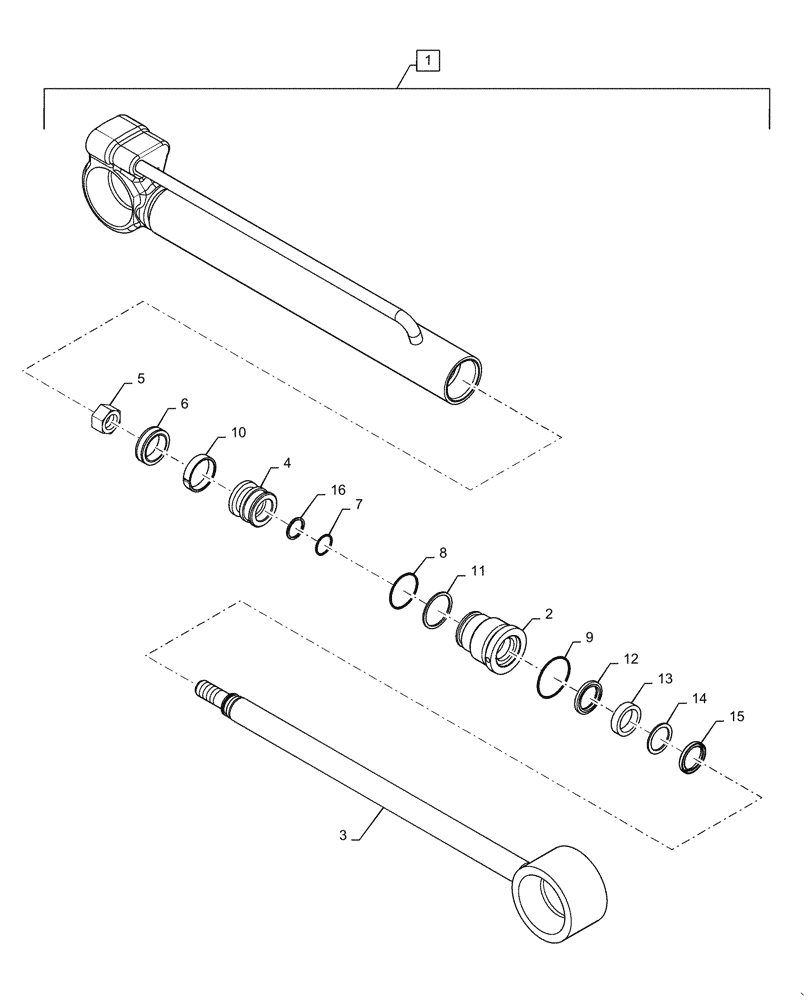 1
5
6
10
4
16
7
8
11
2
9
12
13
14
15
3