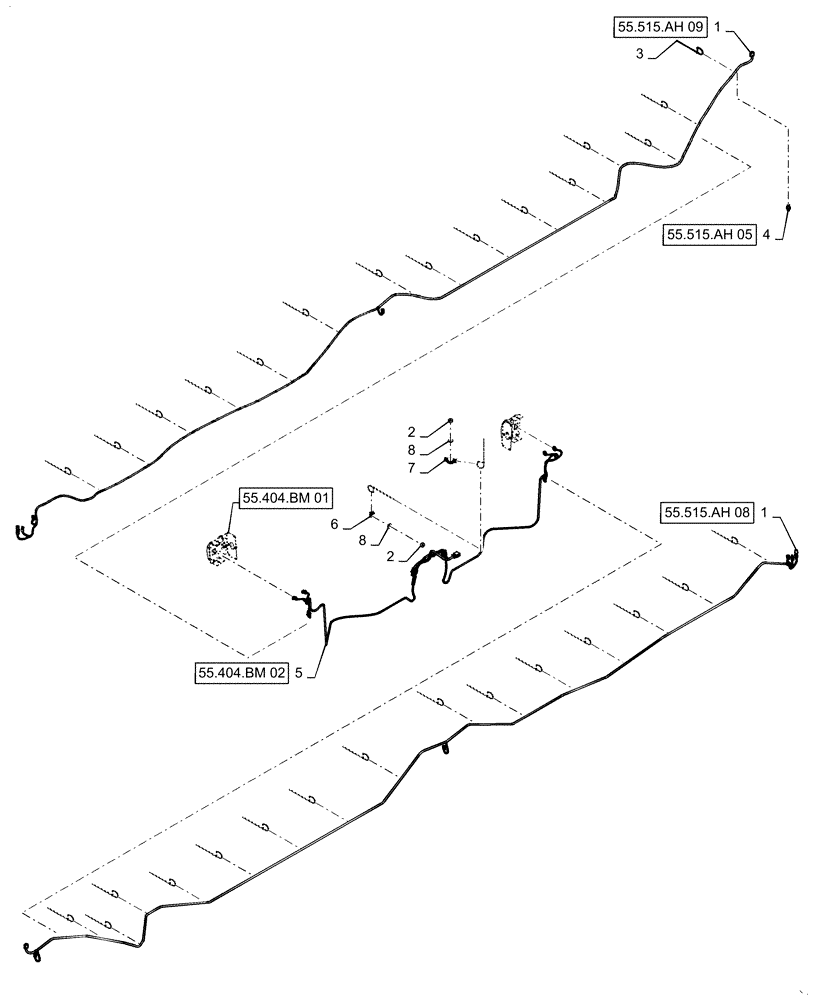 55.515.AH 09 1
3
55.515.AH 05 4
2
8
7
55.404.BM 01
6
8
2
55.515.AH 08 1
55.404.BM 02 5