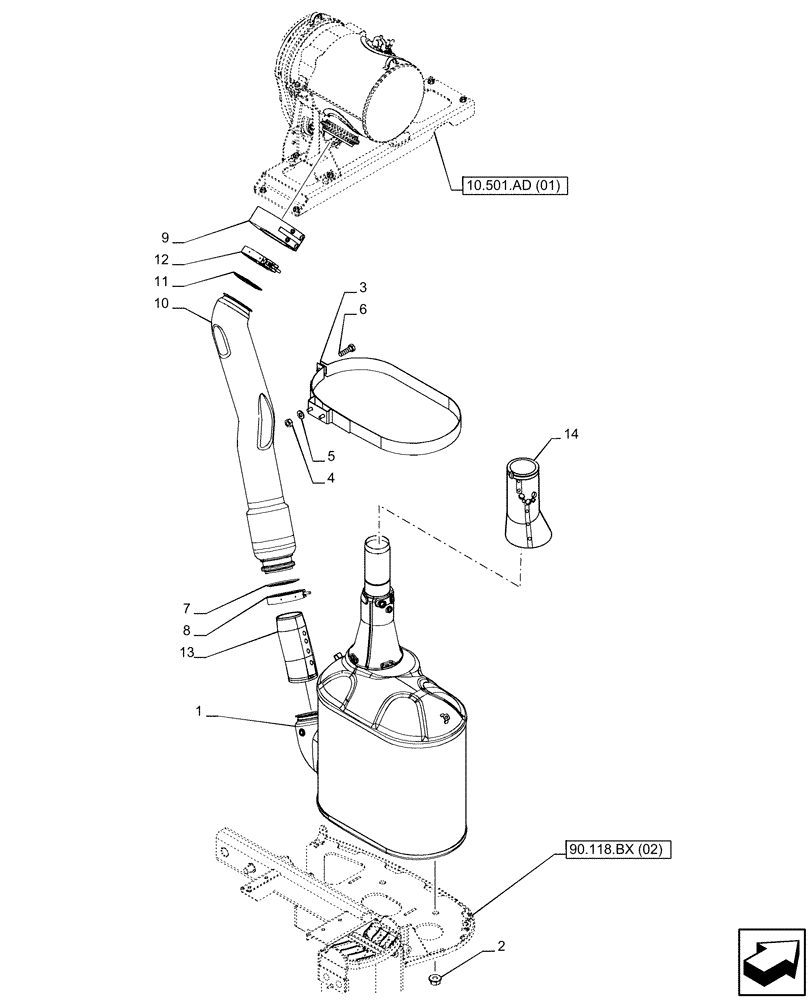 10.501.AD (01)

9

12

11

10

3

6

5

4

14

7

8

13

1

90.118.BX (02)

2