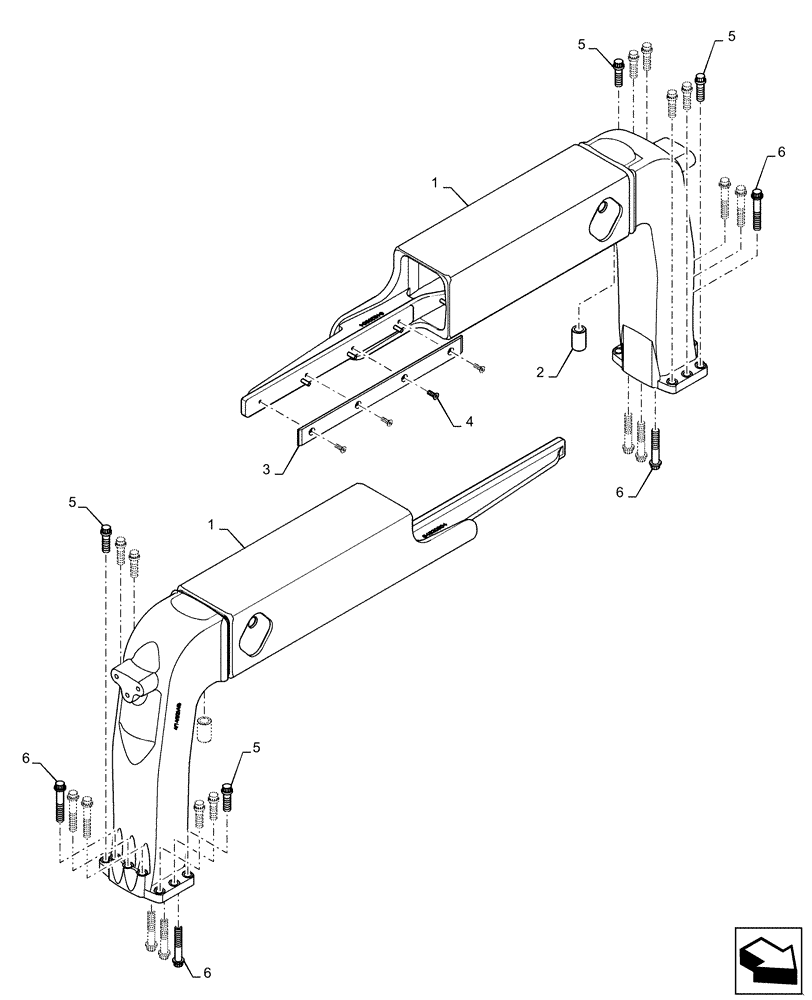 5
5
6
1
2
4
3
6
5
1
6
5
6