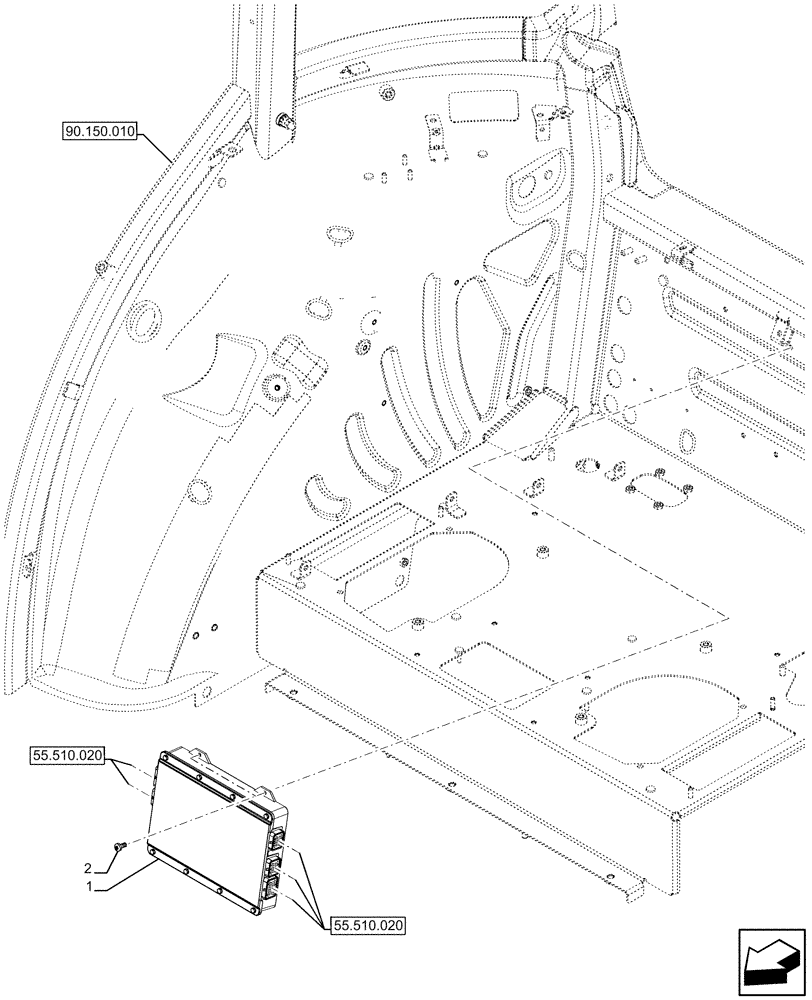 90.150.010

55.510.020

2

1

55.510.020