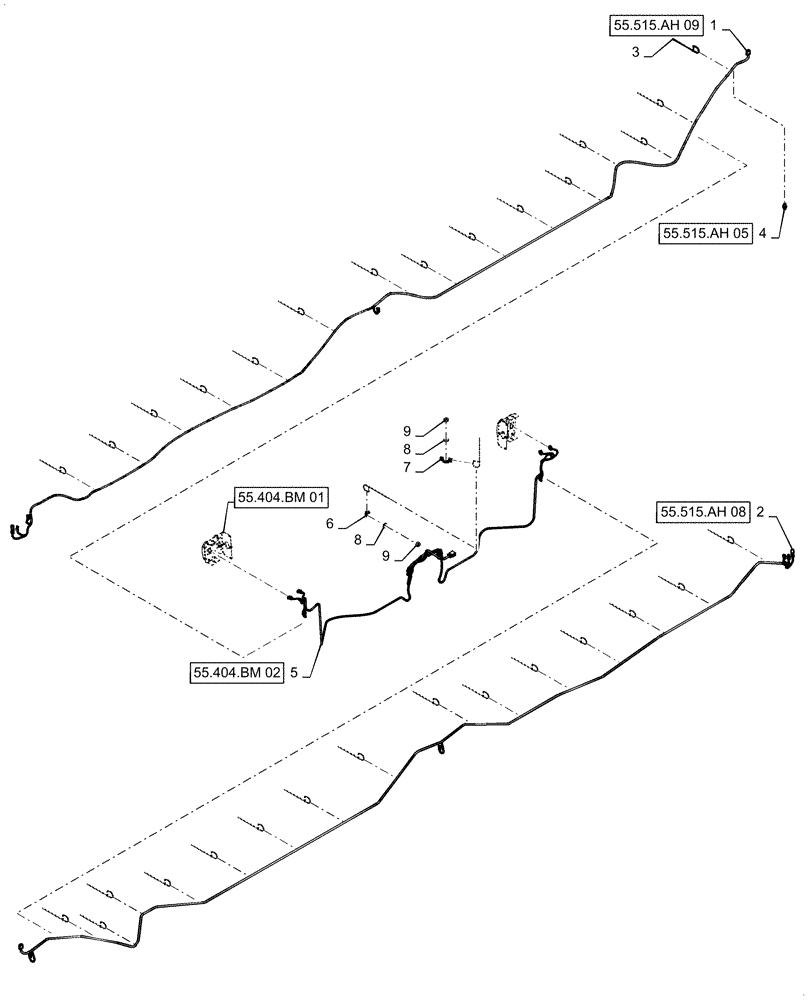 55.515.AH 09 1

3

55.515.AH 05 4

9

8

7

55.404.BM 01

6

8

9

55.515.AH 08 2

55.404.BM 02 5