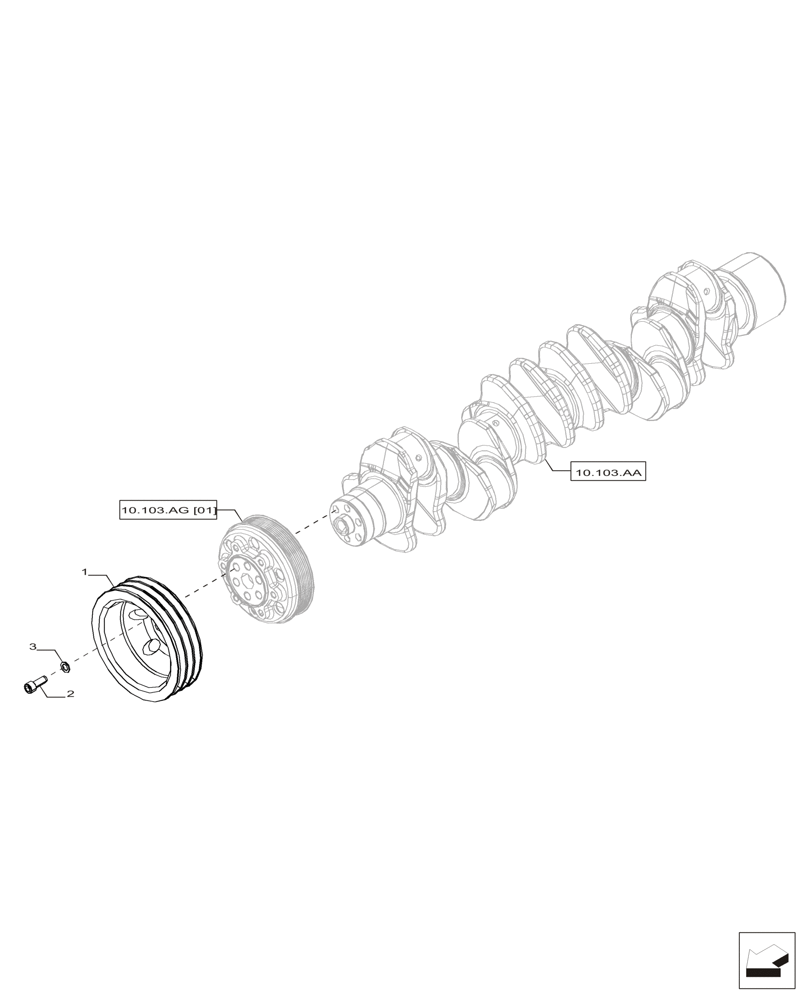 10.103.AA

10.103.AG [01]

1

3

2