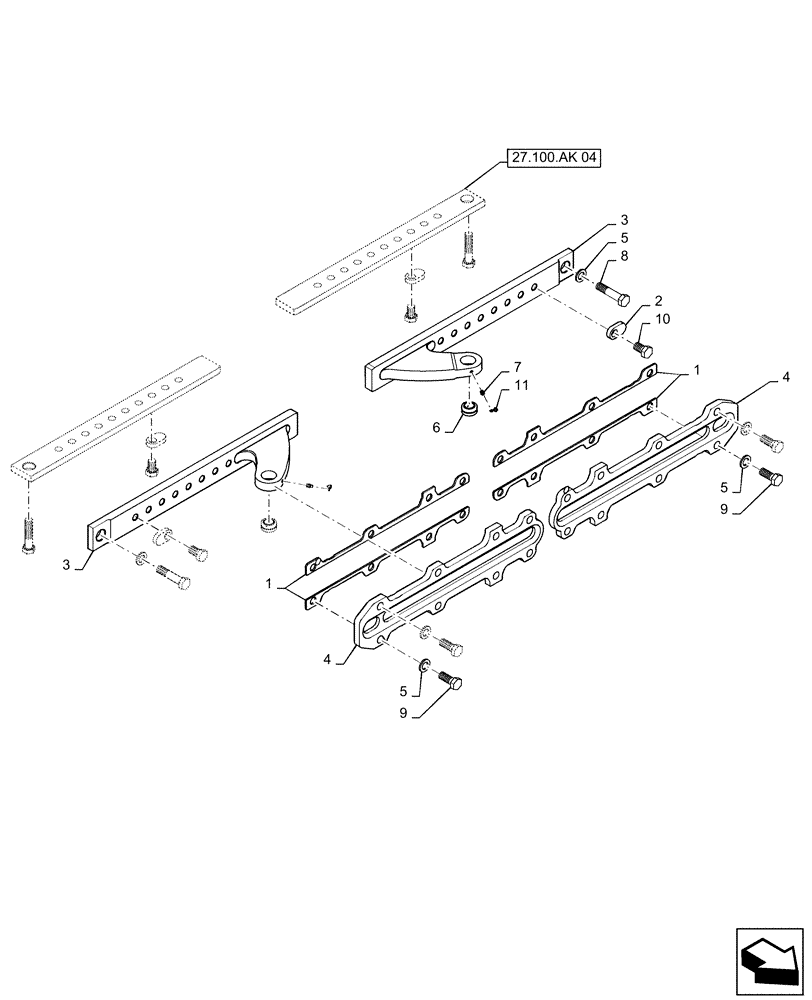 27.100.AK 04

3
5
8
2
10
7
11
6
1
4
5
9
3
1
4
5
9