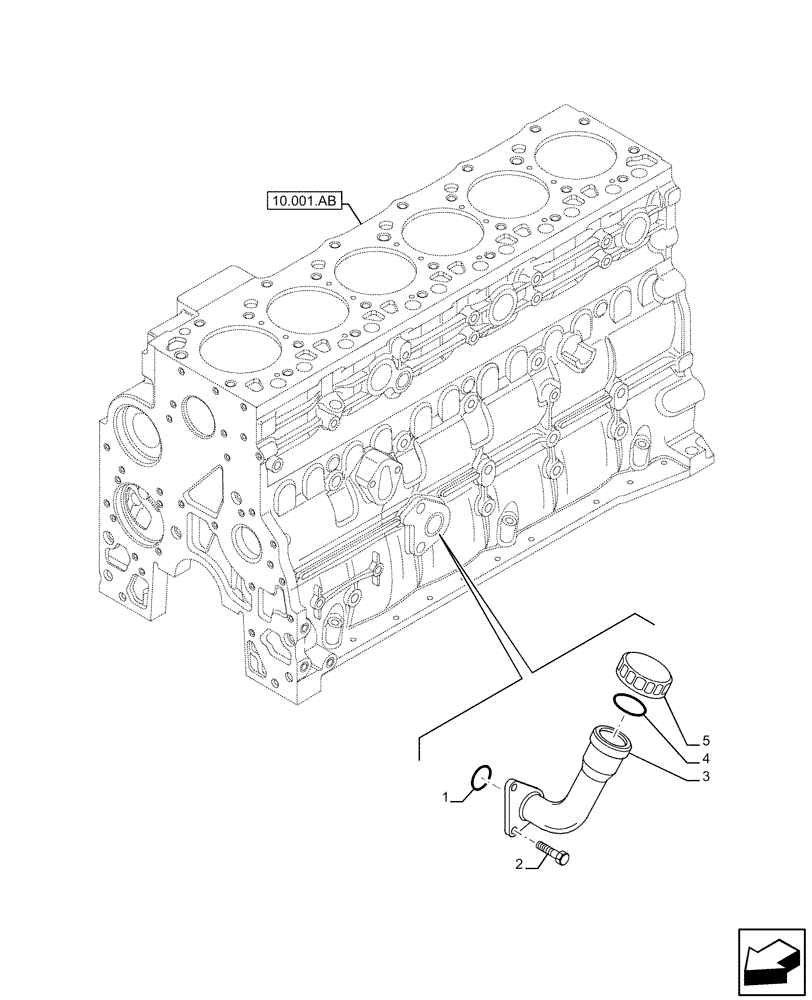 10.001.AB
5
4
3
1
2