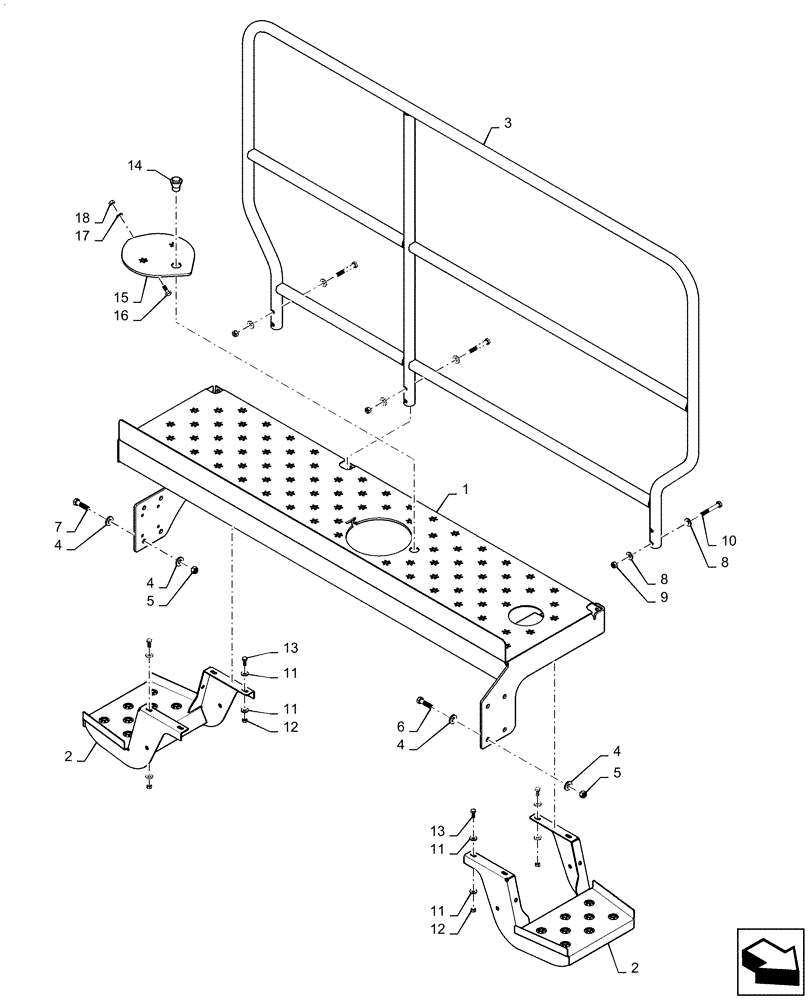 3
14
18
17
15
16
1
7
4
4
5
10
8
8
9
13
11
11
12
2
6
4
4
5
13
11
11
12
2