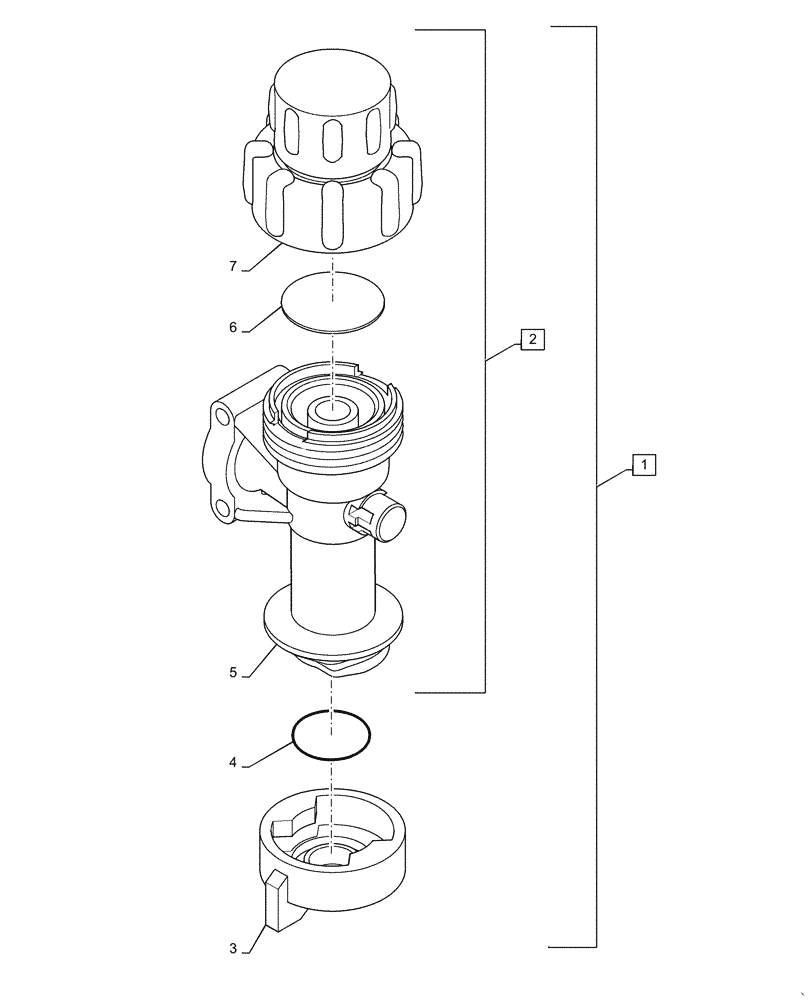 7
6
2
1
5
4
3