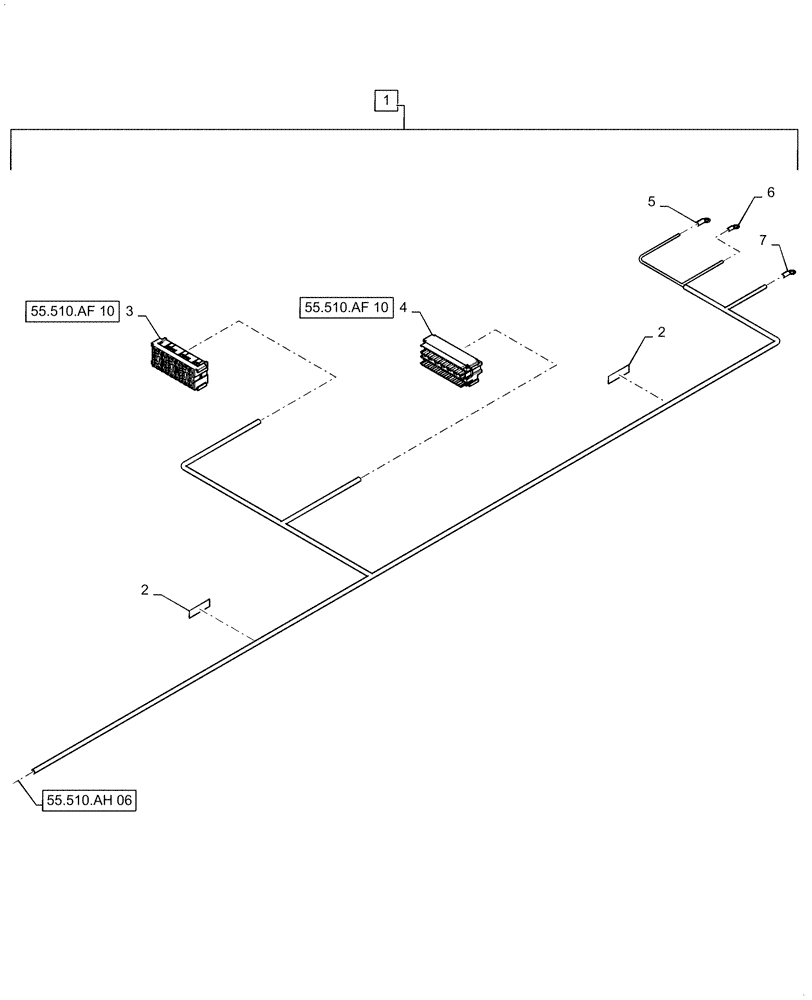 1

5

6

7

55.510.AF 10

3

55.510.AF 10

4

2

2

55.510.AH 06