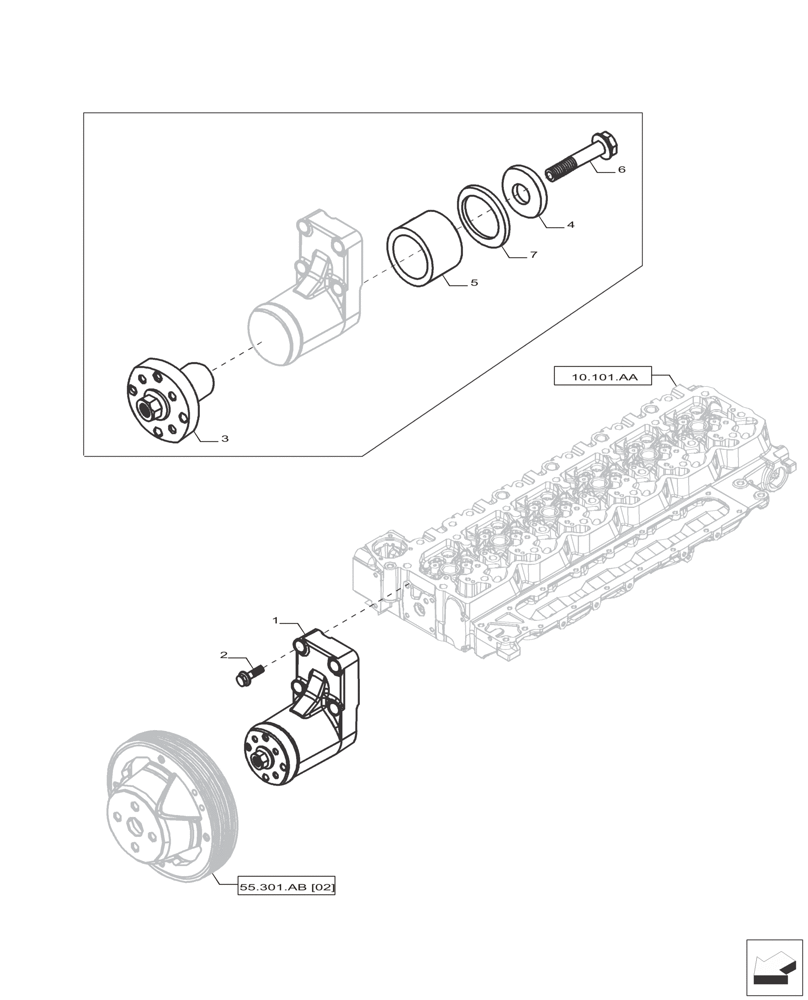 6
4
7
5
3
10.101.AA
1
2
55.301.AB [02]