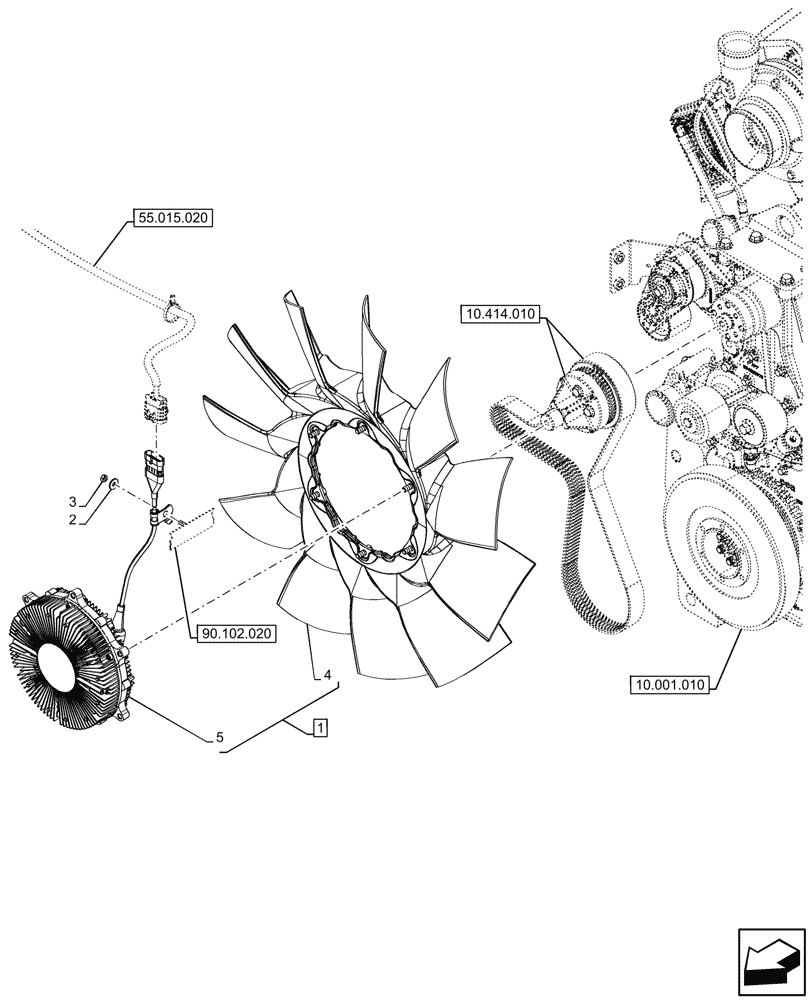 55.015.020

10.414.010

3
2

90.102.020

4

5

1

10.001.010