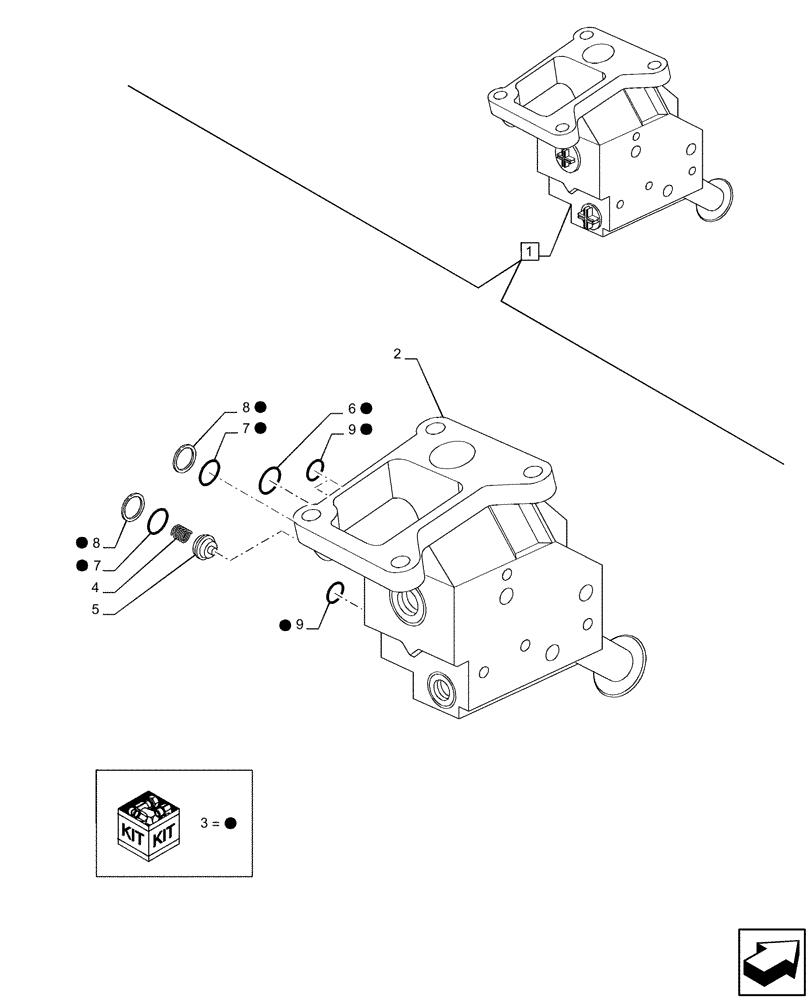 1

2

8 ●
7 ●
6 ●
9 ●

● 8
● 7
4
5

● 9

KIT KIT
3 = ●