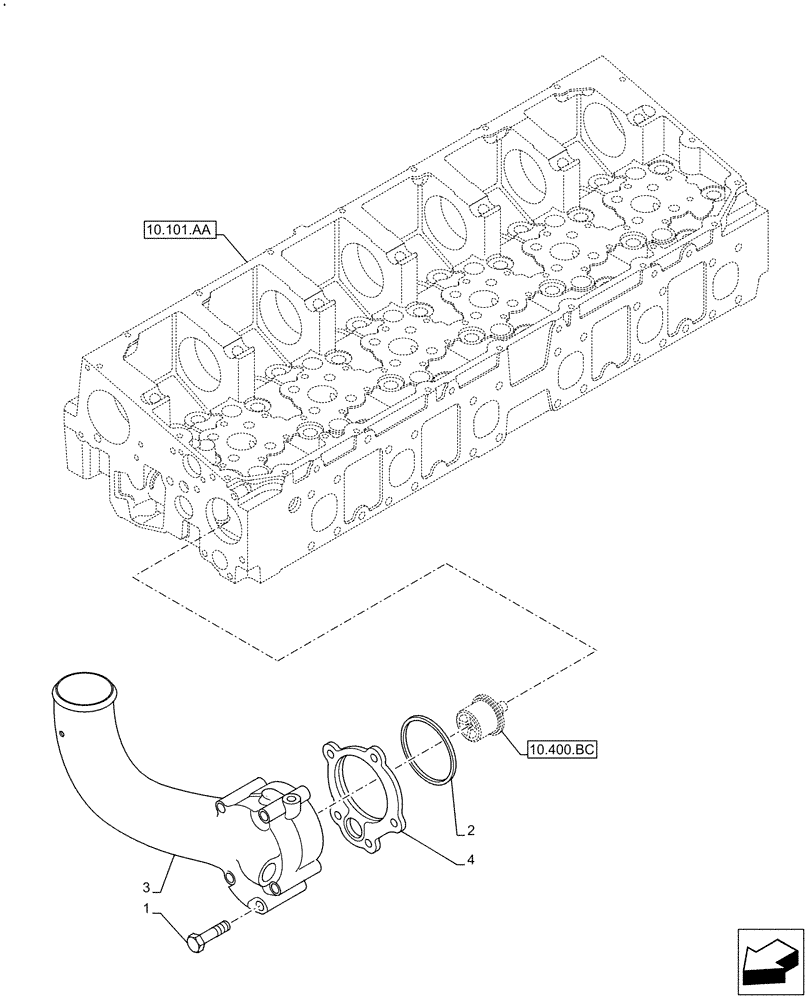 10.101.AA

10.400.BC

2

4

3

1