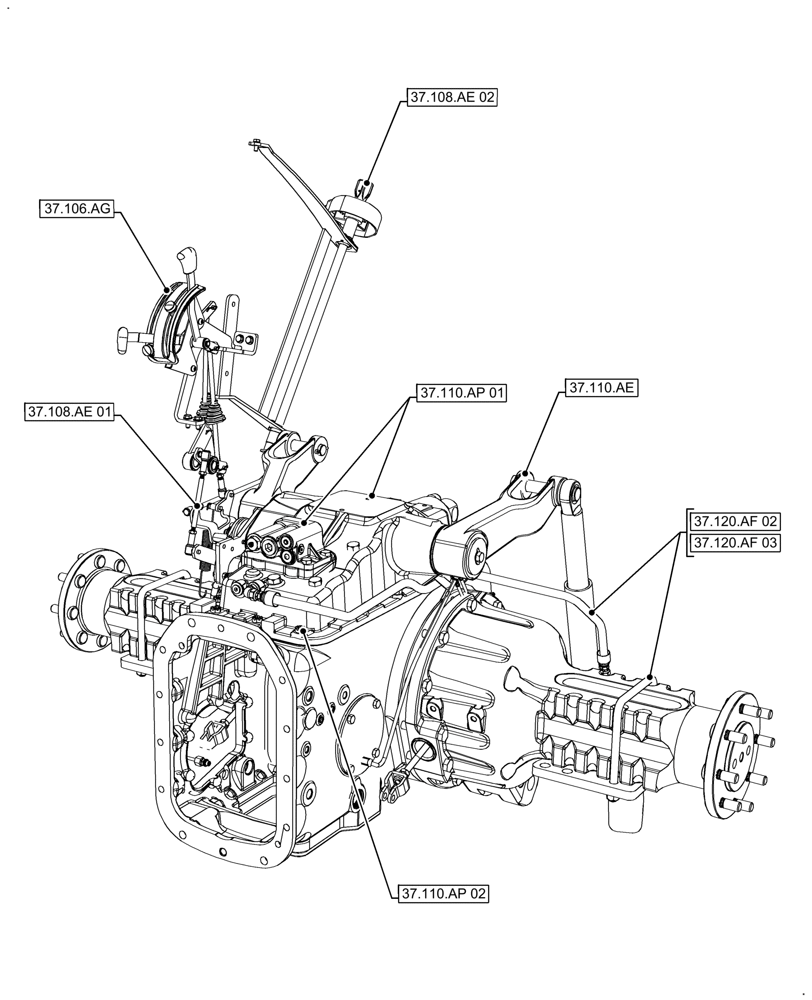 37.108.AE 02

37.106.AG

37.108.AE 01

37.110.AP 01

37.110.AE

37.120.AF 02
37.120.AF 03

37.110.AP 02