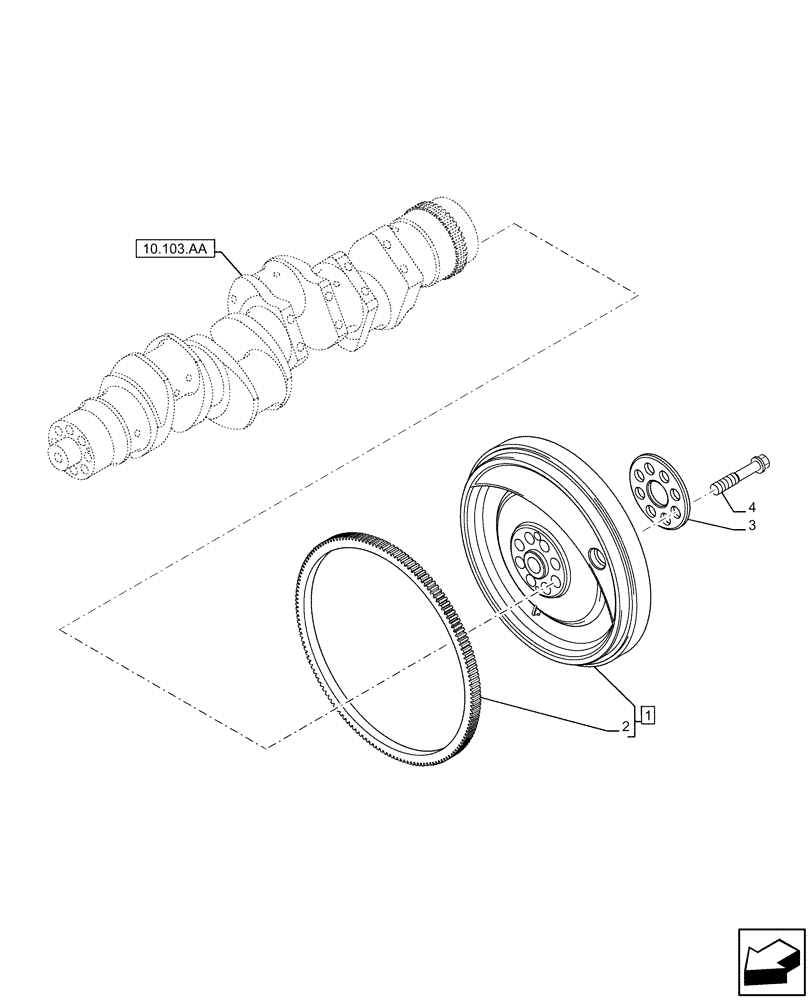 10.103.AA

4

3

1

2