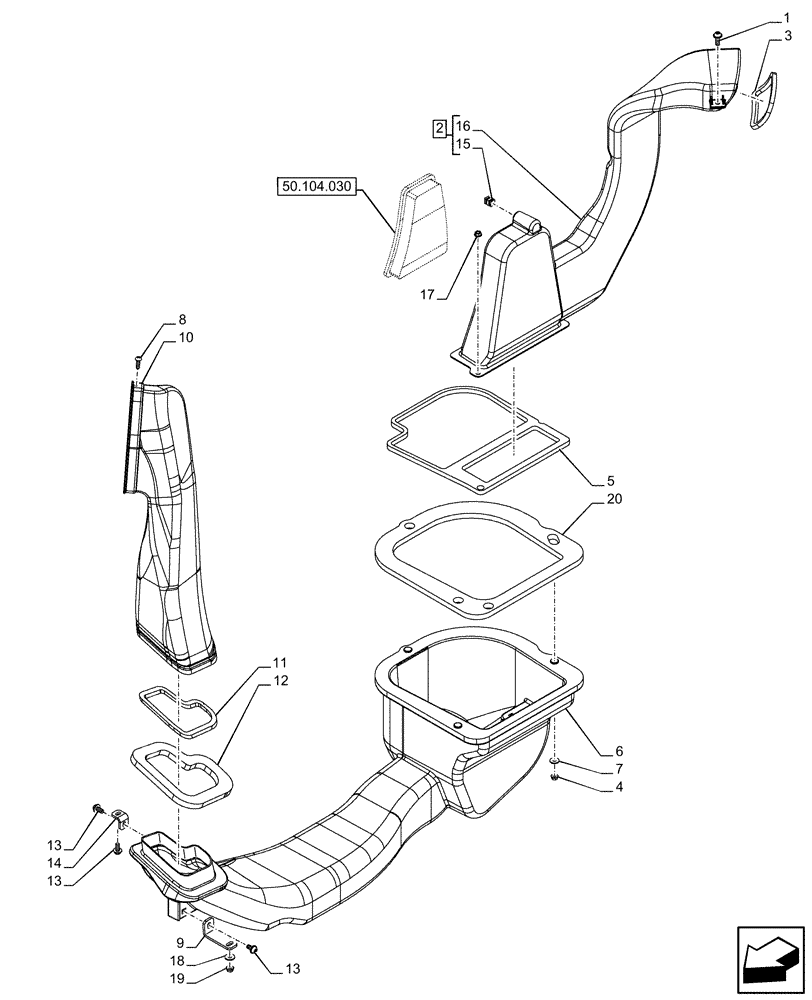 1
3
2
16
15
50.104.030
17
8
10
5
20
11
12
6
7
4
13
14
13
9
18
19
13