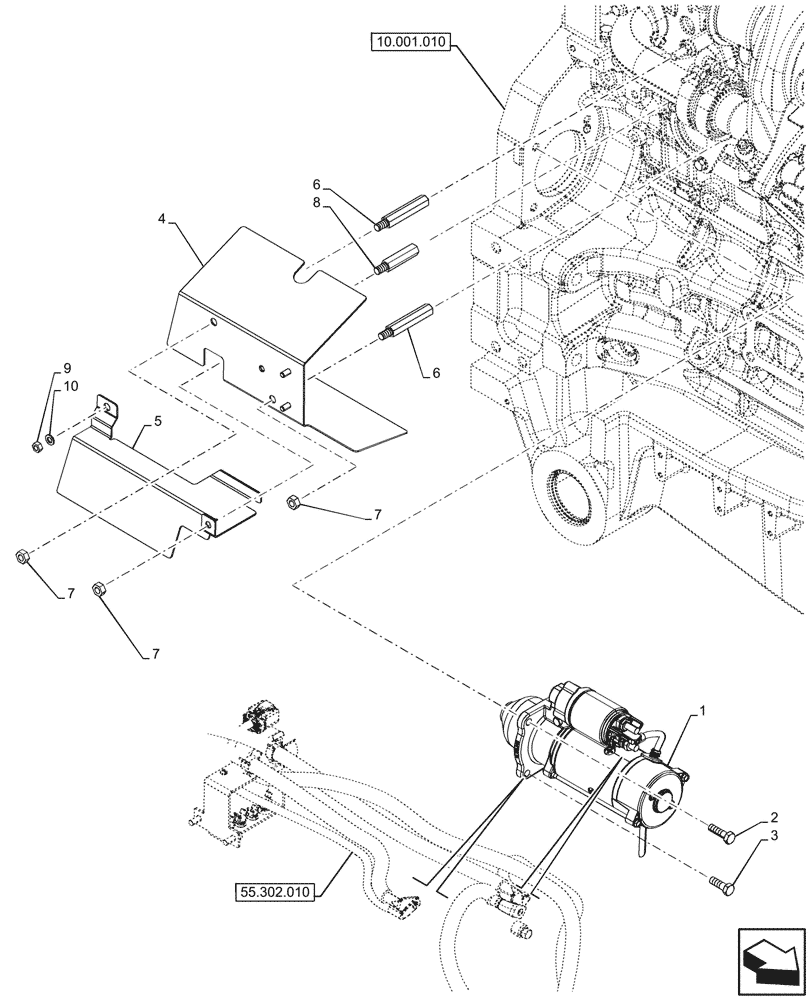 10.001.010

6
8
4
6
9
10
5
7
7
7
1
2
3
55.302.010