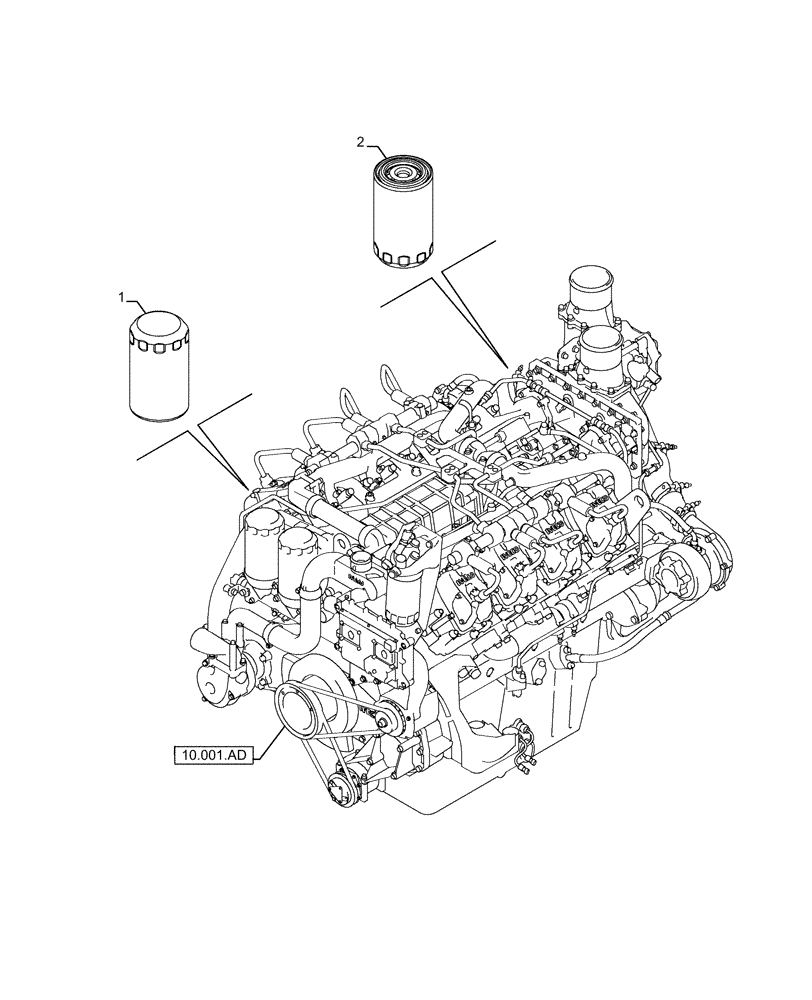 2

1

10.001.AD