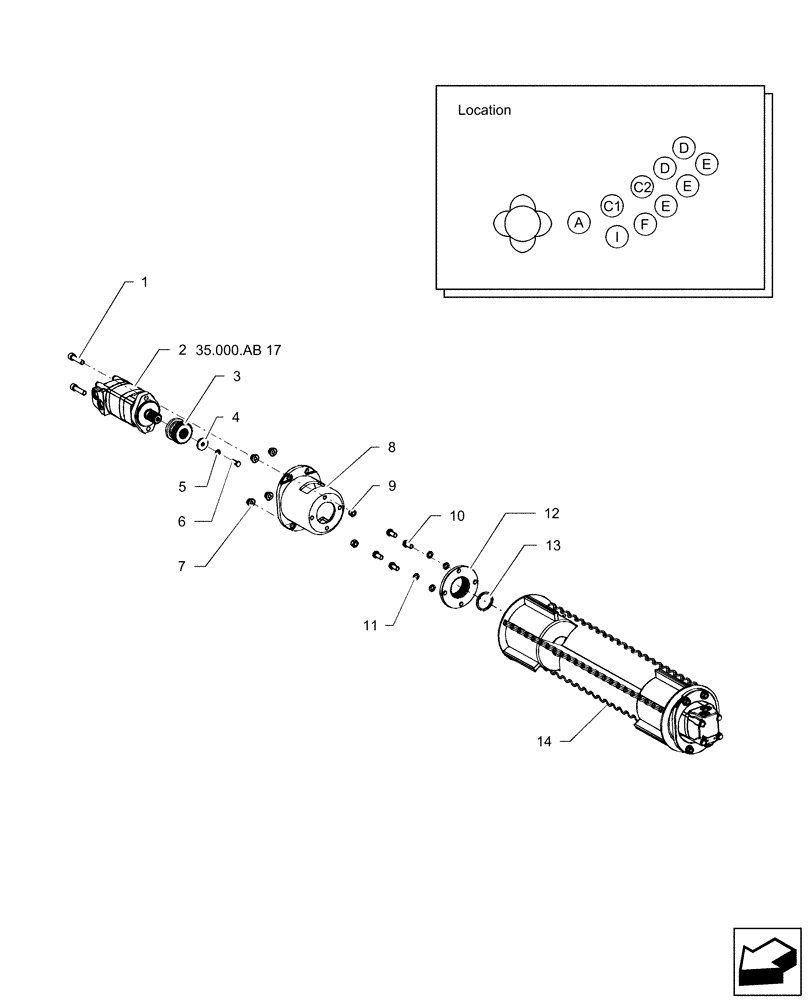 Location

D
D
E
C2
E
C1
E
A
F
I

1
2 35.000.AB 17
3
4
5
6
7
8
9
10
11
12
13
14