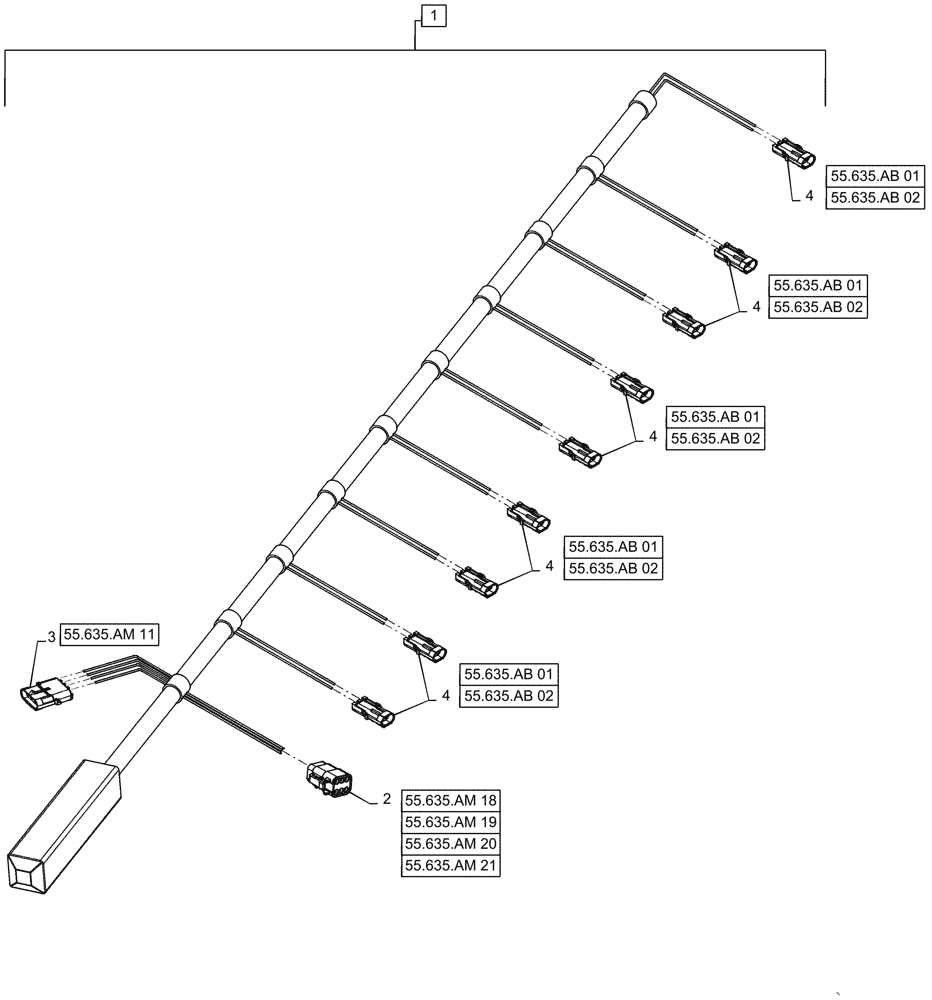 1

4
55.635.AB 01
55.635.AB 02

4
55.635.AB 01
55.635.AB 02

4
55.635.AB 01
55.635.AB 02

4
55.635.AB 01
55.635.AB 02

3
55.635.AM 11

4
55.635.AB 01
55.635.AB 02

2
55.635.AM 18
55.635.AM 19
55.635.AM 20
55.635.AM 21