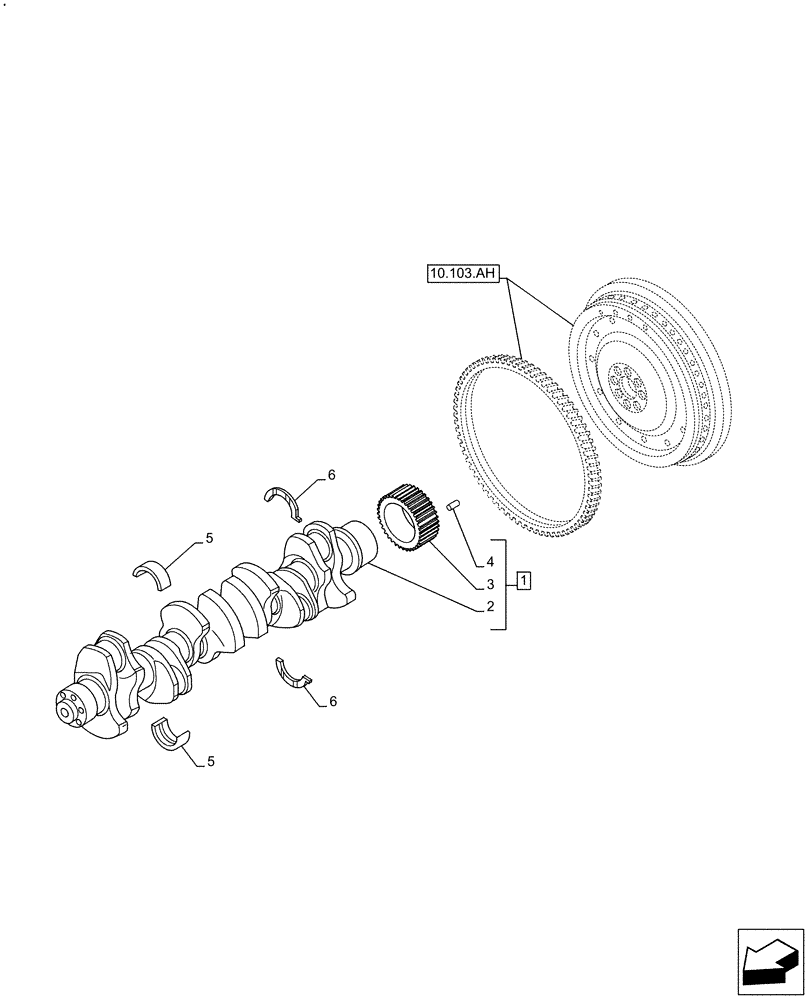 10.103.AH

6

5

4

3

1

2

6

5