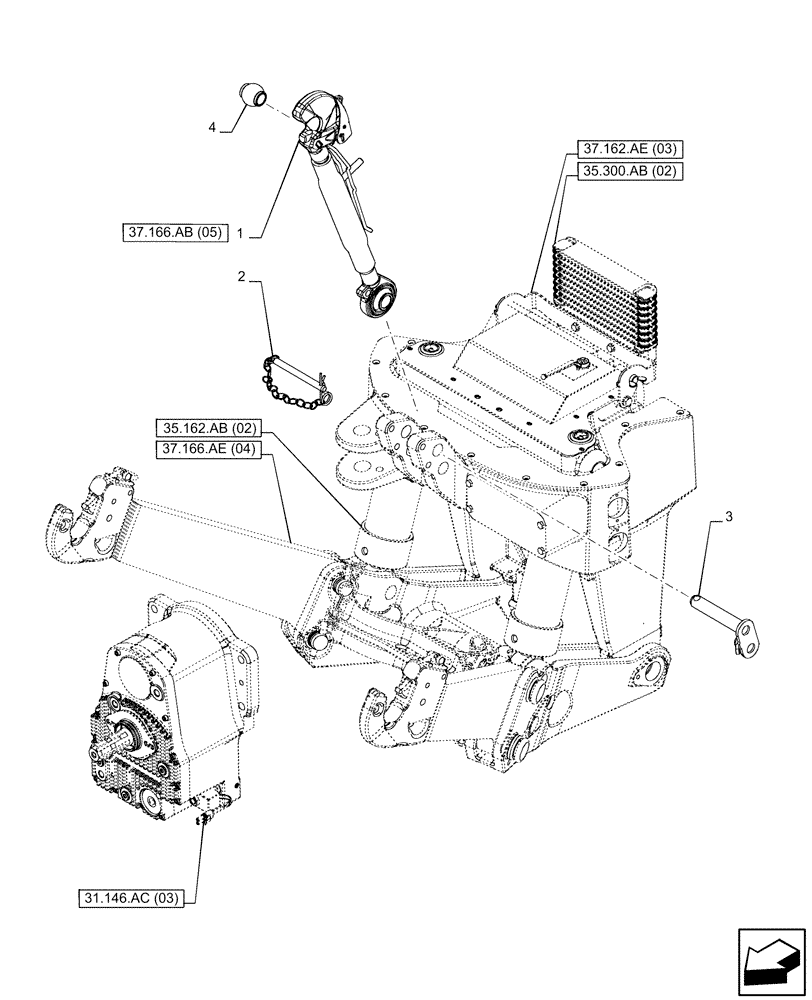 4

37.162.AE (03)

35.300.AB (02)

37.166.AB (05)

1

2

35.162.AB (02)

37.166.AE (04)

3

31.146.AC (03)