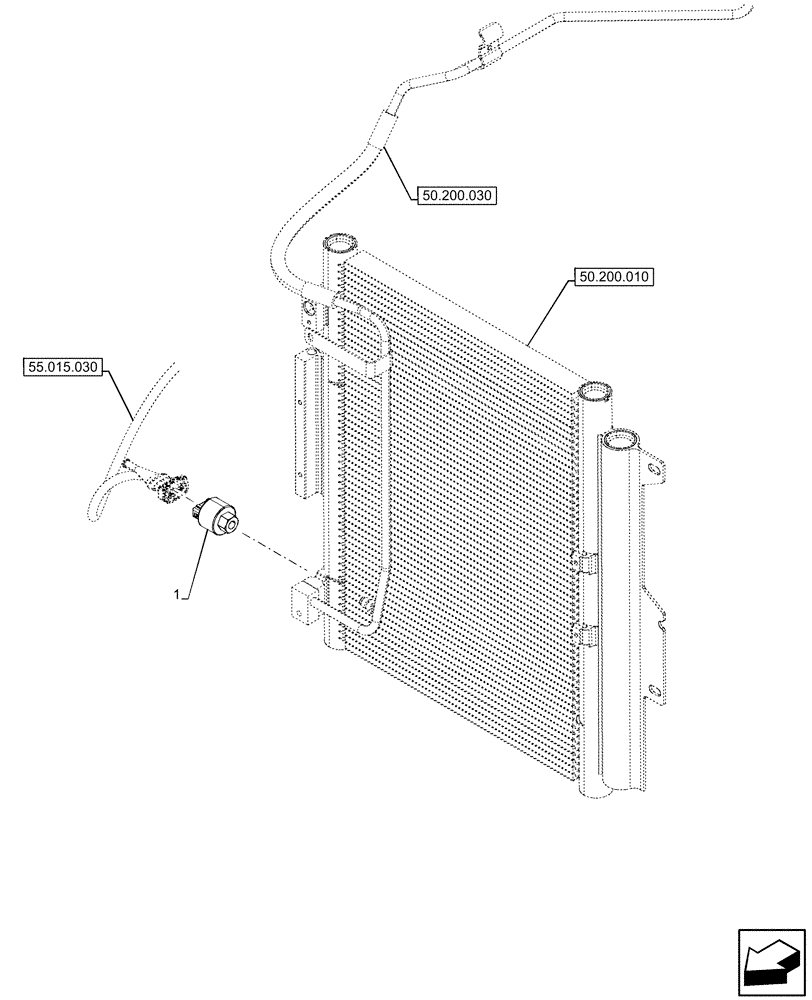 50.200.030

50.200.010

55.015.030

1