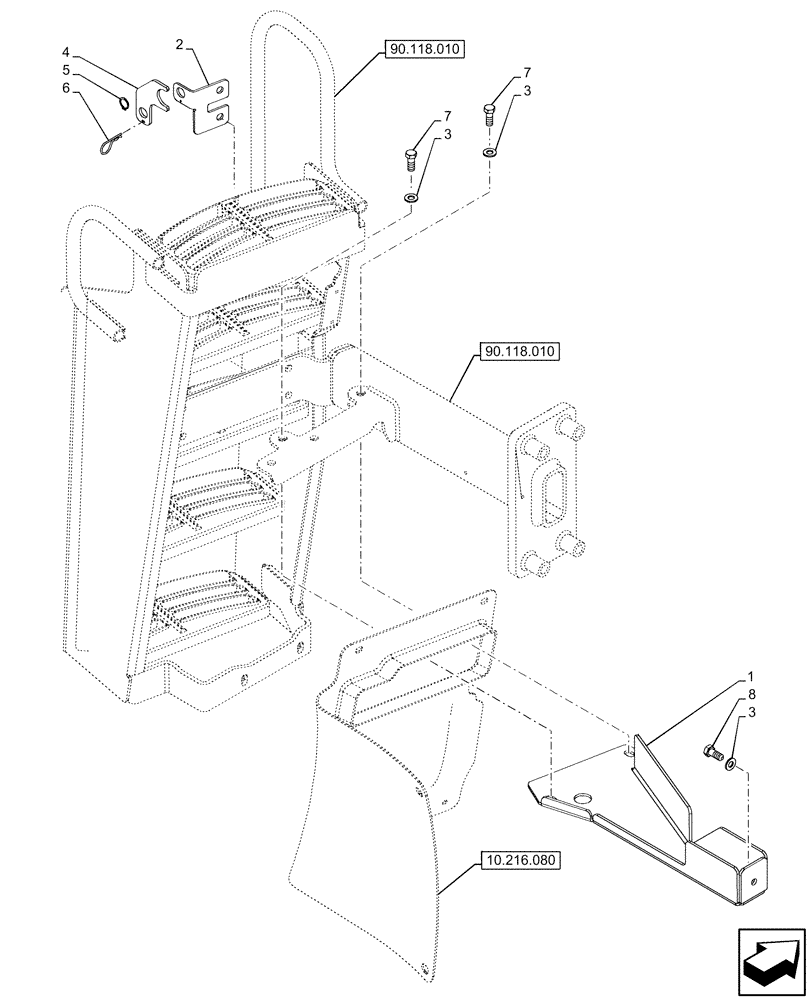 4
5
6
2
90.118.010
7
3
7
3
90.118.010
1
8
3
10.216.080