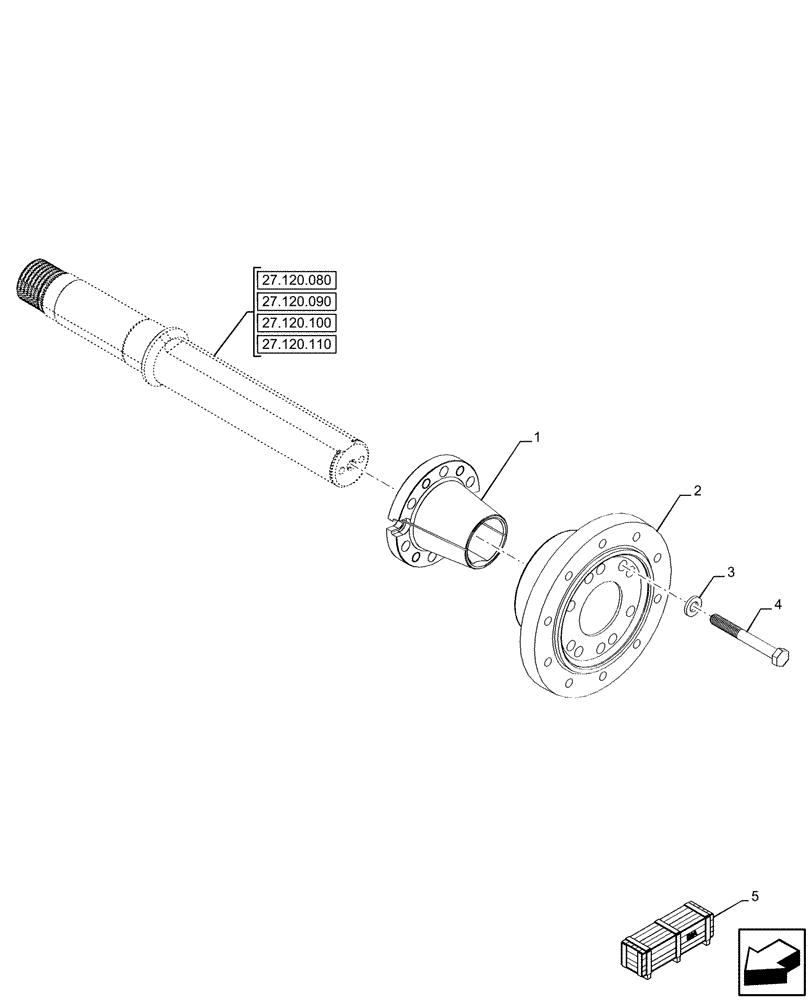 27.120.080
27.120.090
27.120.100
27.120.110

1

2

3

4

5