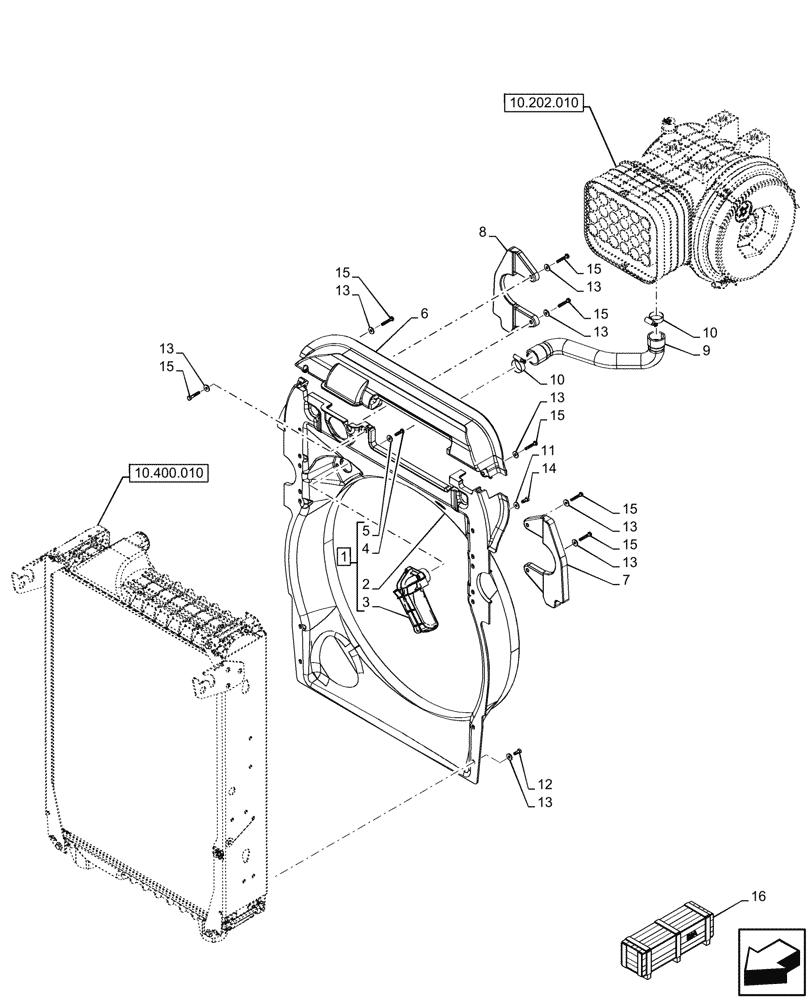 10.202.010

8
15
13
15
13
15
13
6
10
9
13
15
10
13
15
11
14
10.400.010
15
13
15
13
7
5
4
1
2
3
12
13
16