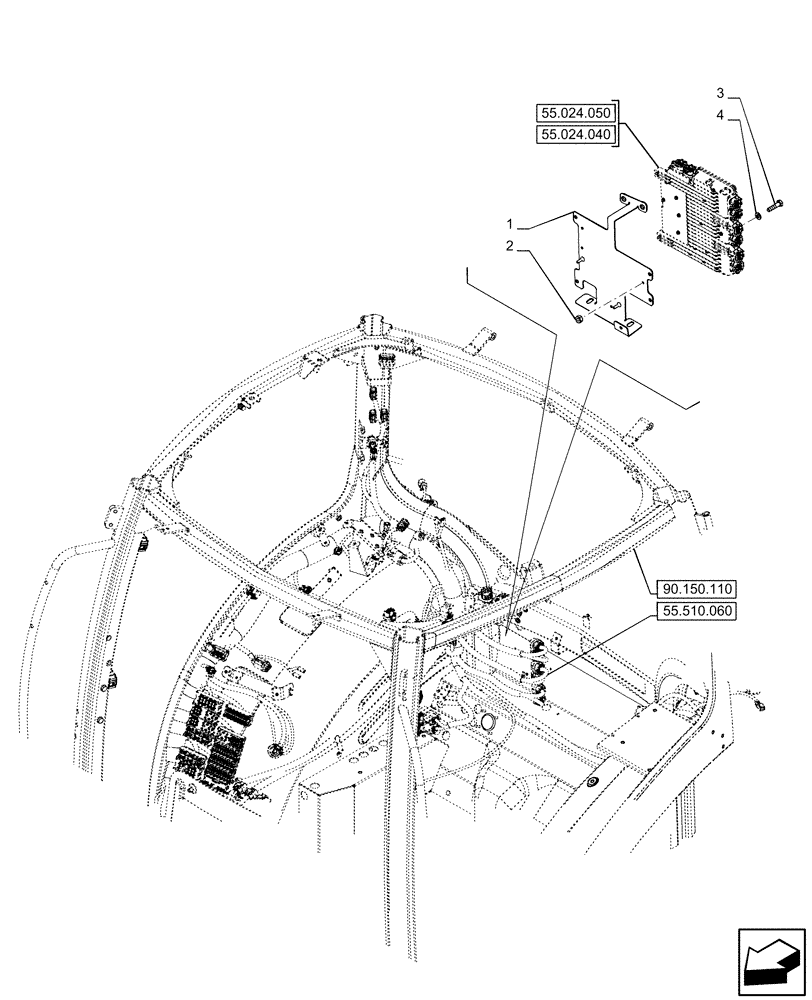 3
4
55.024.050
55.024.040
1
2
90.150.110
55.510.060