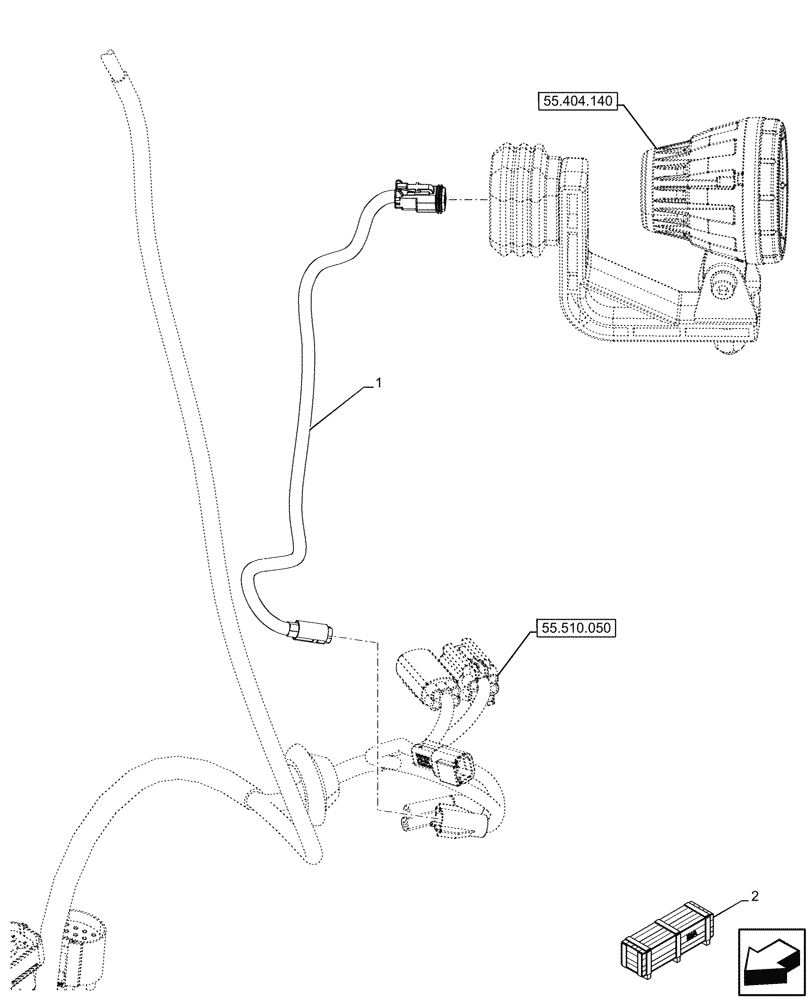 55.404.140

1

55.510.050

2