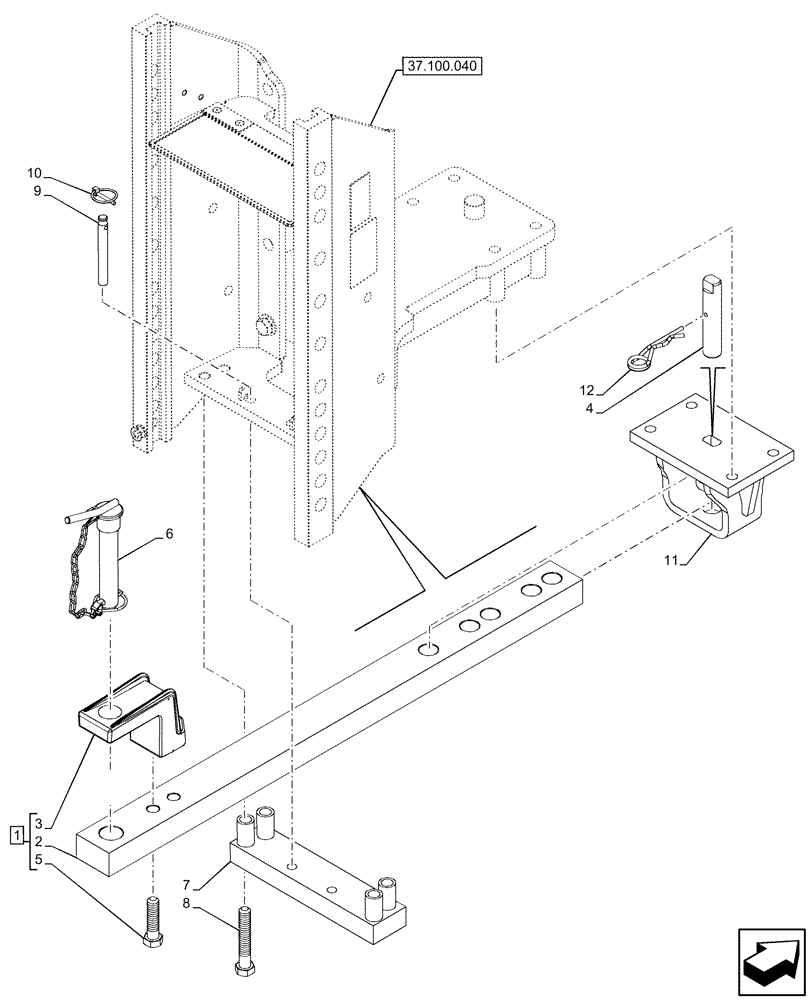 37.100.040

10
9

12
4

6

11

1
3
2
5

7
8