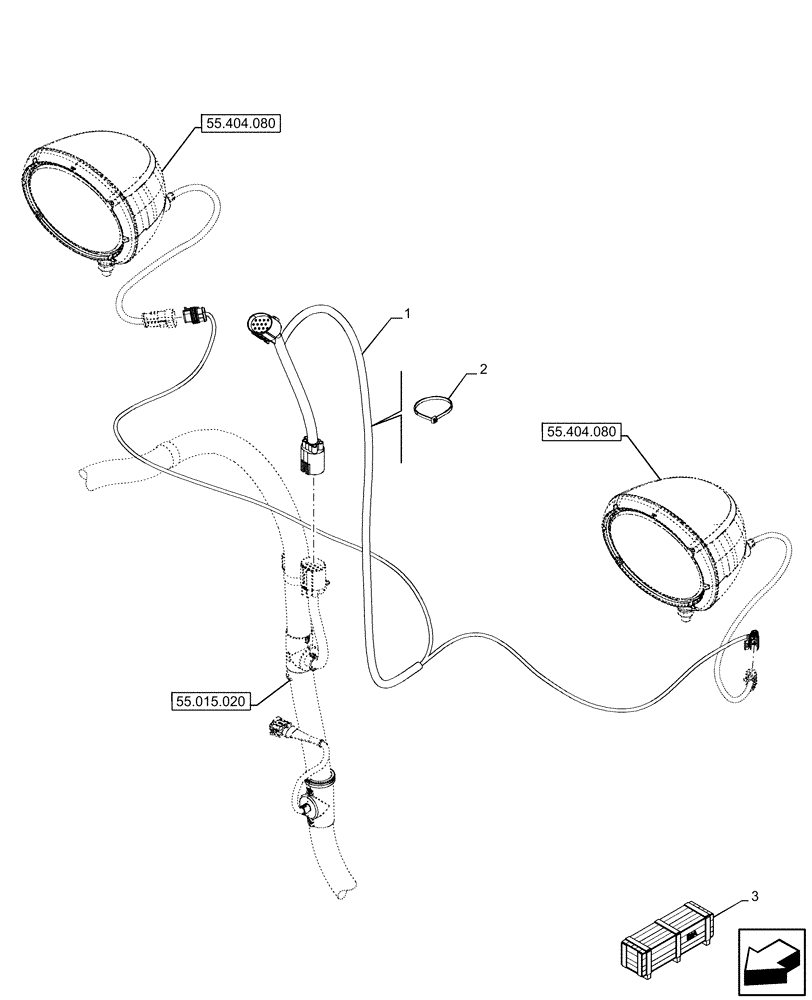 55.404.080

1

2

55.404.080

55.015.020

3