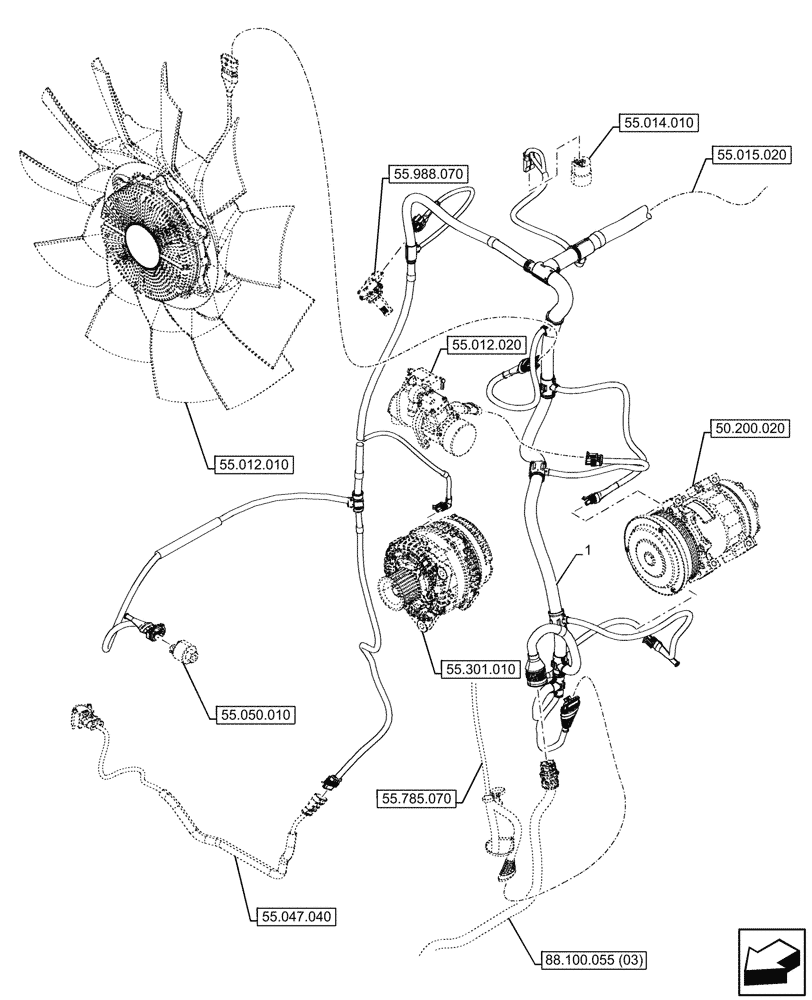 55.014.010

55.015.020

55.988.070

55.012.020

50.200.020

55.012.010

1

55.301.010

55.050.010

55.785.070

55.047.040

88.100.055 (03)