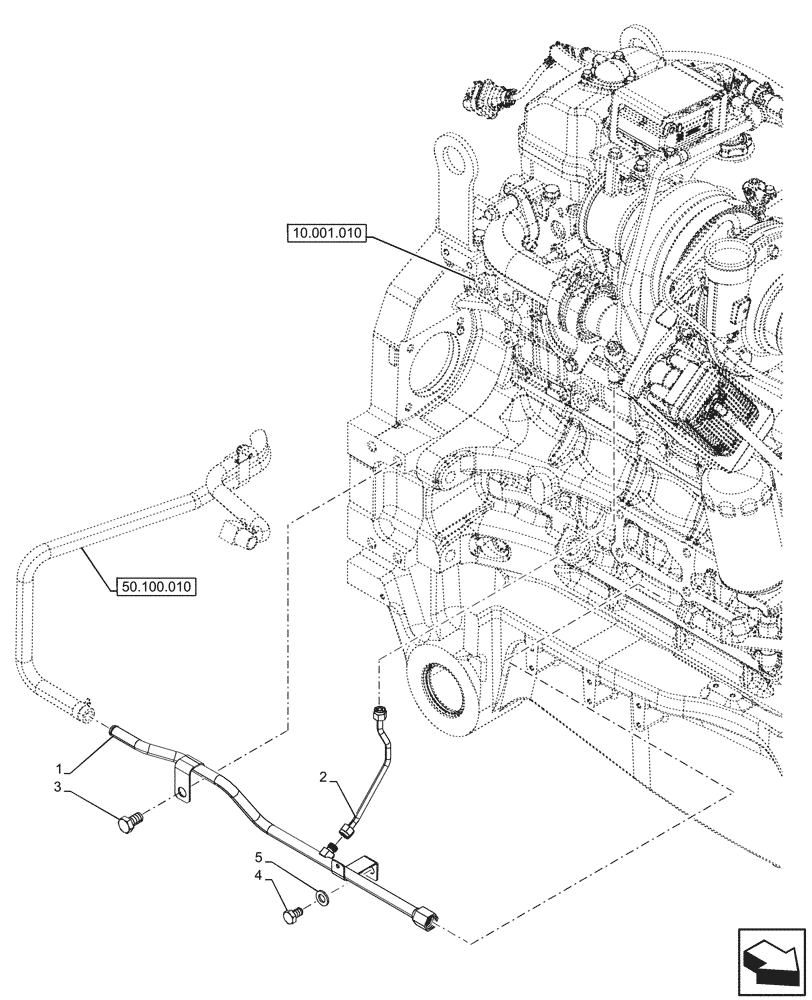 10.001.010

50.100.010

1

3

2

5

4