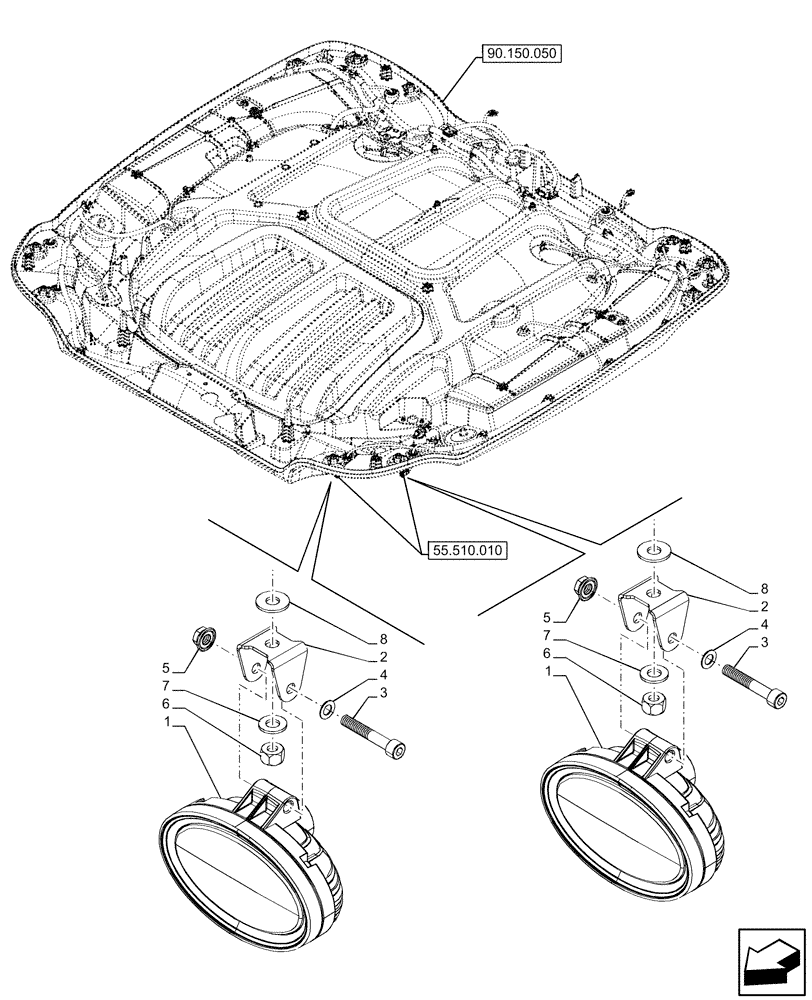 90.150.050

55.510.010

8
2
4
3
5
7
6
1

8
2
4
3
5
7
6
1