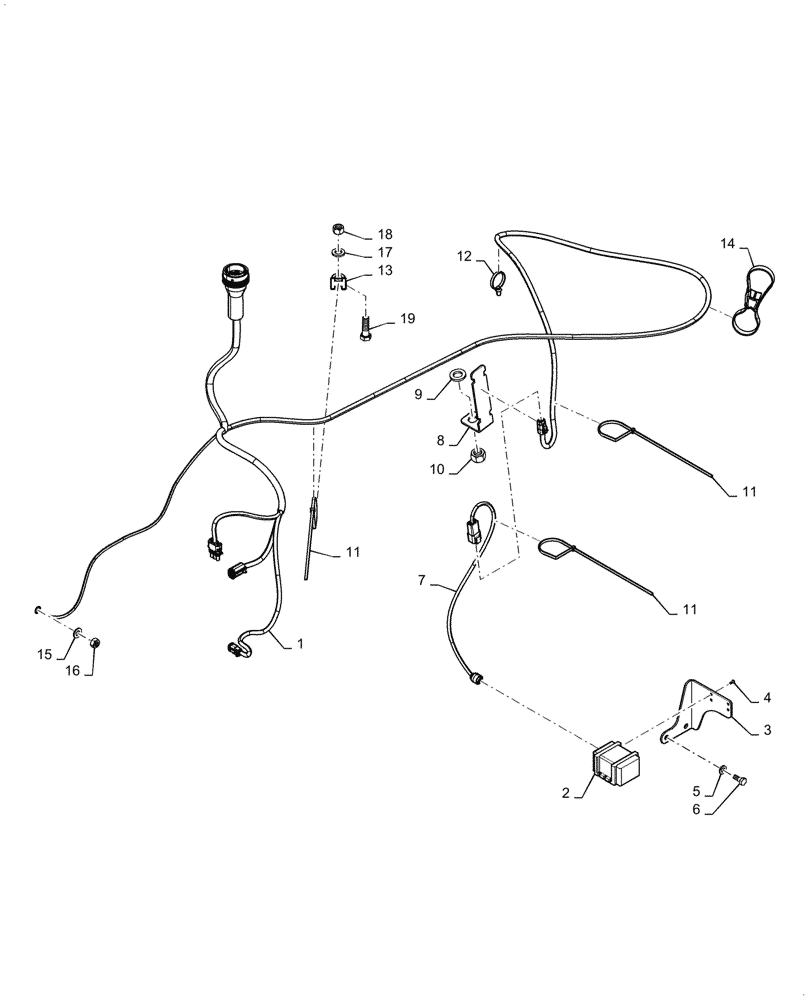 18
17
13
19
12
14
9
8
10
11
11
7
11
1
15
16
4
3
2
5
6